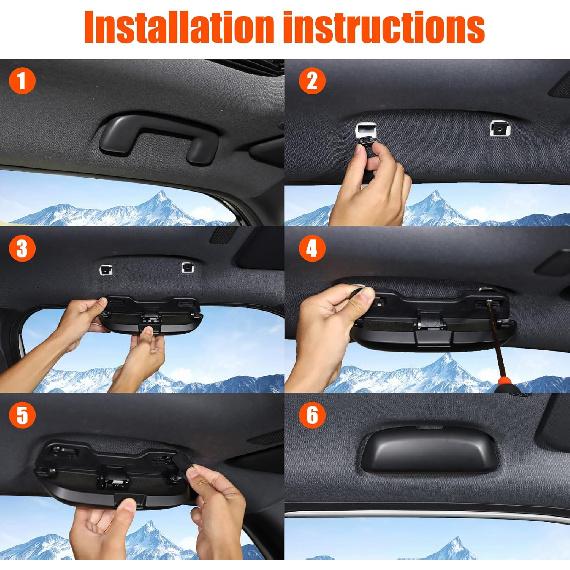 Installation instructions

1

2

3

4

5

6