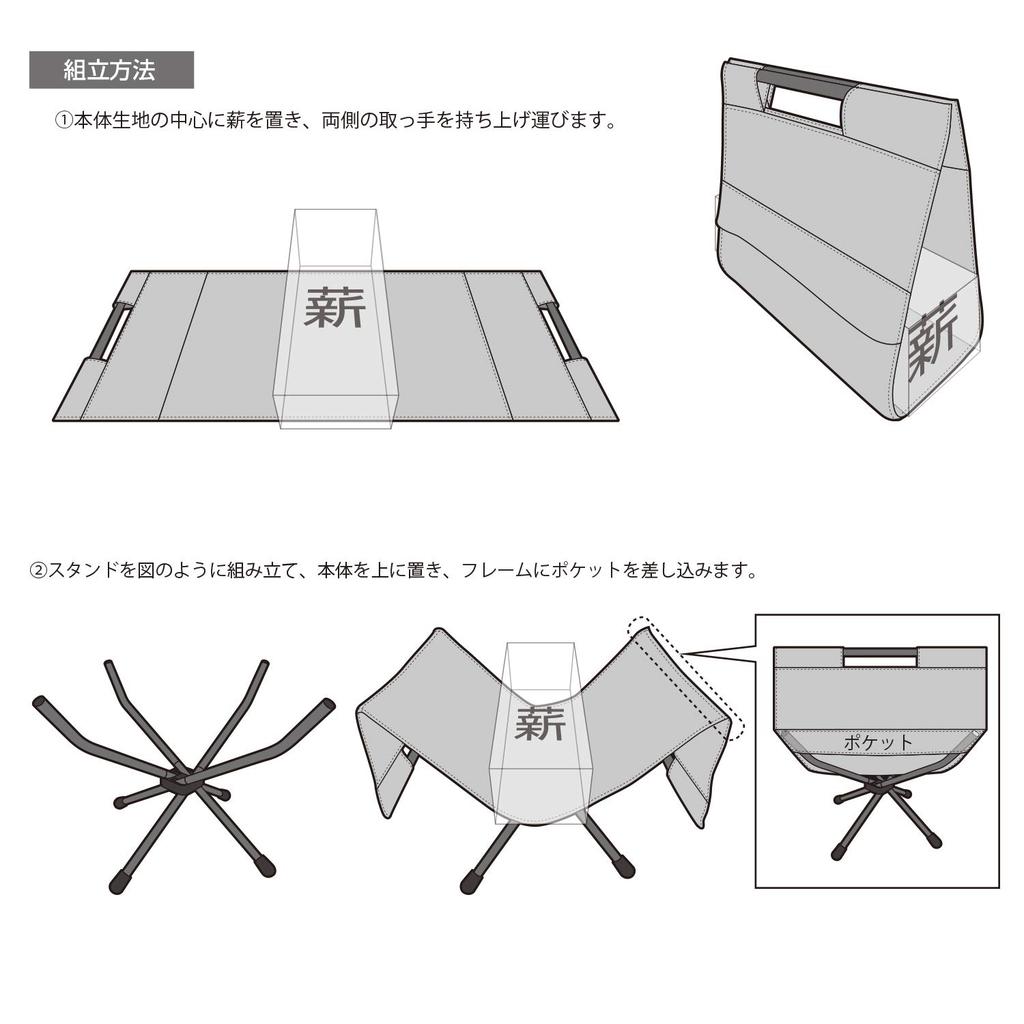 組立方法

①本体生地の中心に薪を置き、両側の取っ手を持ち上げ運びます。

薪

薪

②スタンドを図のように組み立て、本体を上に置き、フレームにポケットを差し込みます。

薪

ポケット