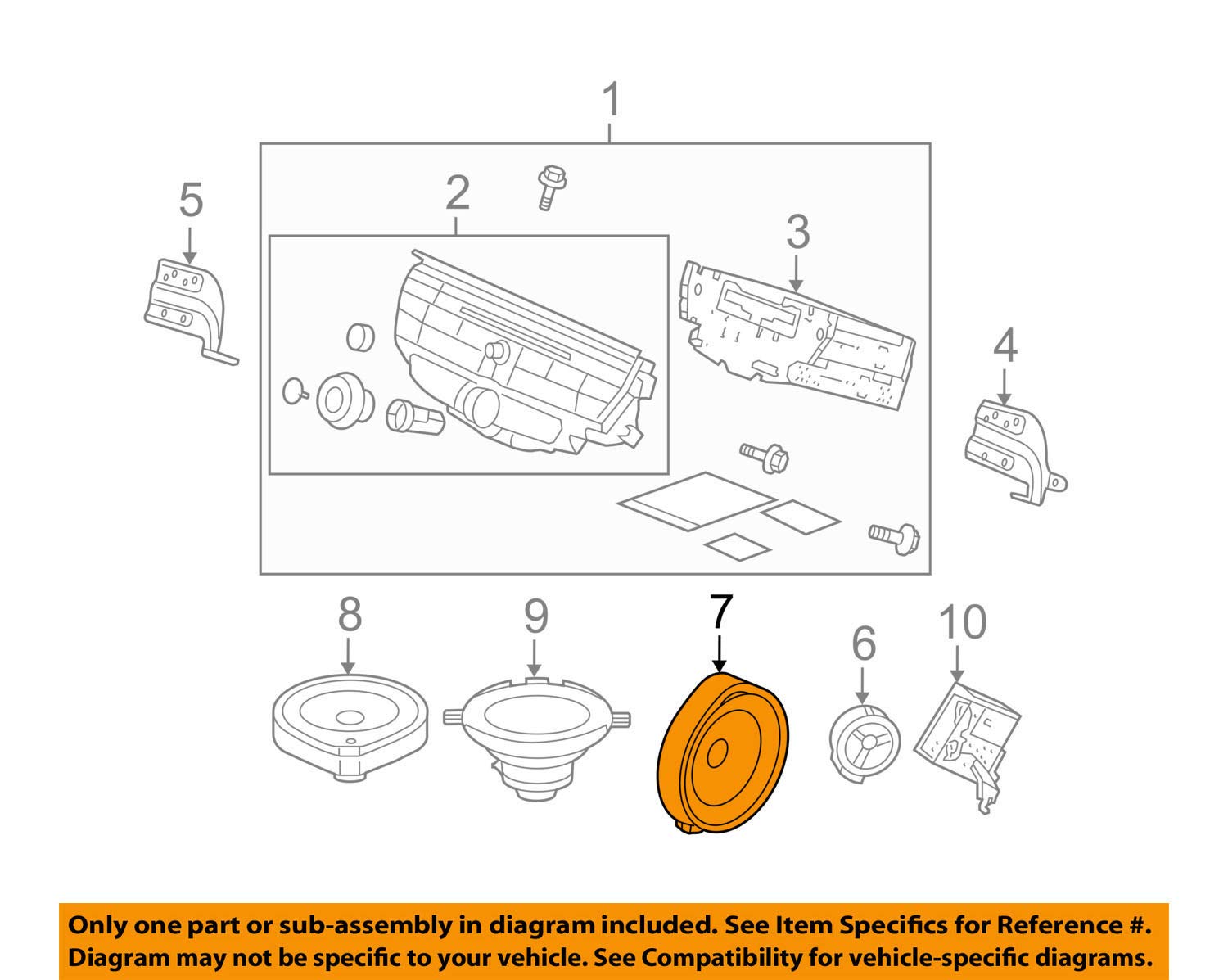 1

5

2

3

4

8

9

7

6

10

Only one part or sub-assembly in diagram included. See Item Specifics for Reference #. Diagram may not be specific to your vehicle. See Compatibility for vehicle-specific diagrams.