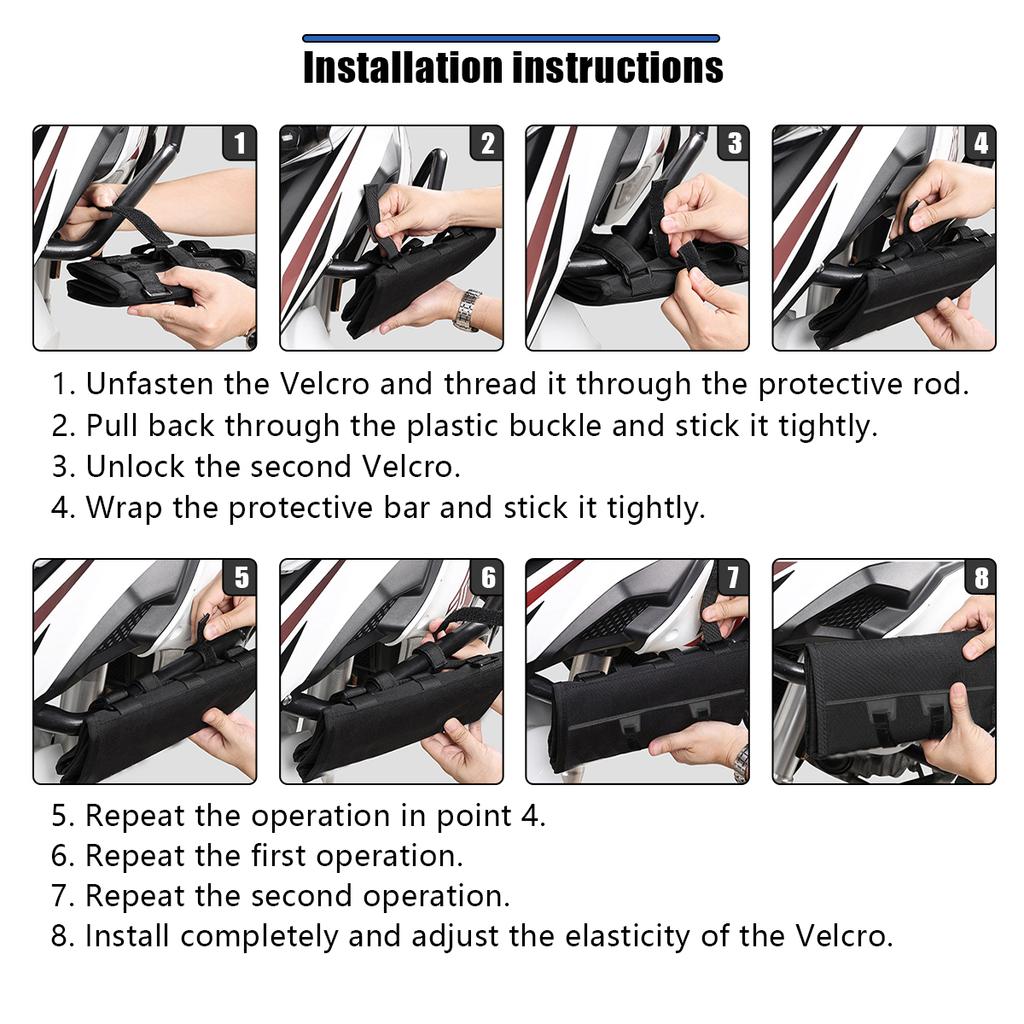 Installation instructions

1

2

3

4

1. Unfasten the Velcro and thread it through the protective rod.
2. Pull back through the plastic buckle and stick it tightly.
3. Unlock the second Velcro.
4. Wrap the protective bar and stick it tightly.

5

6

7

8

5. Repeat the operation in point 4.
6. Repeat the first operation.
7. Repeat the second operation.
8. Install completely and adjust the elasticity of the Velcro.