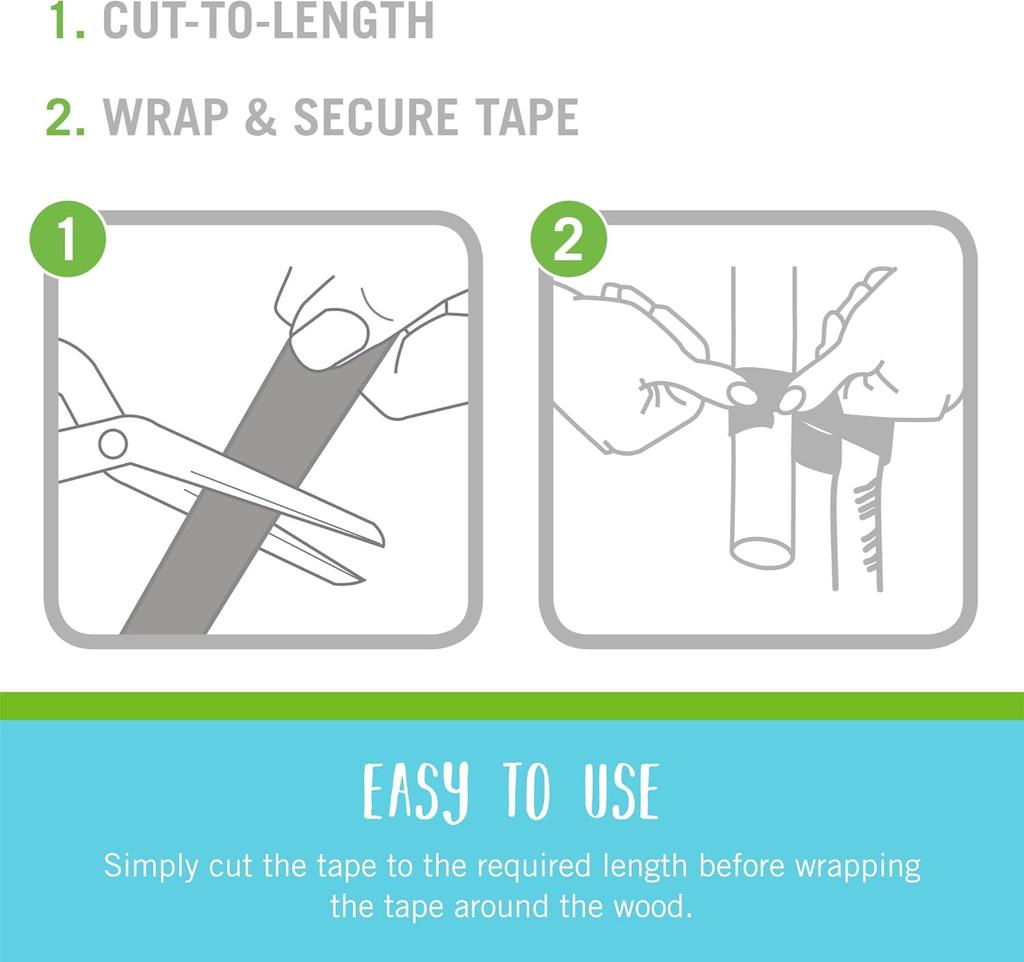 1. CUT-TO-LENGTH

2. WRAP & SECURE TAPE

1

2

EASY TO USE

Simply cut the tape to the required length before wrapping the tape around the wood.