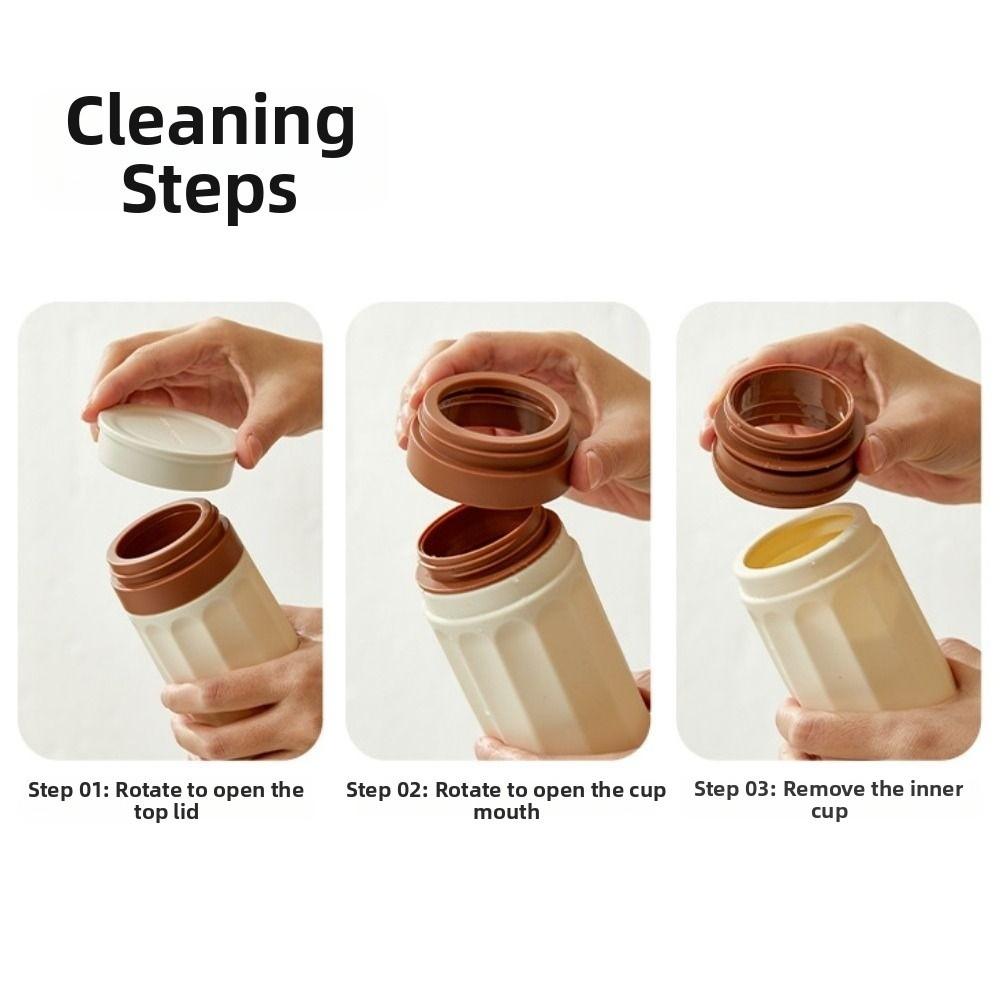 Cleaning Steps

Step 01: Rotate to open the top lid

Step 02: Rotate to open the cup mouth

Step 03: Remove the inner cup