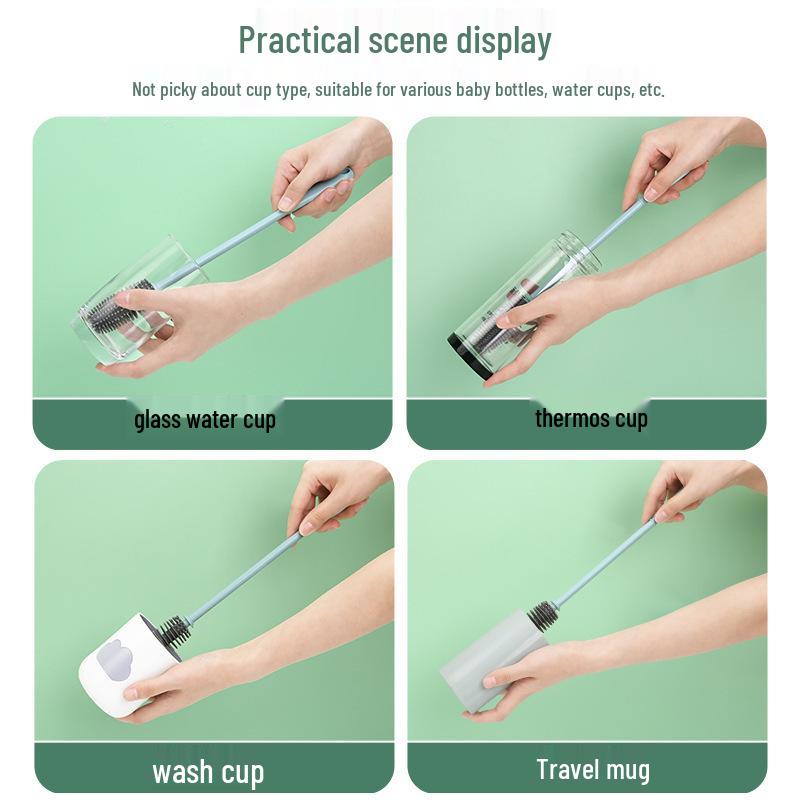 Practical scene display

Not picky about cup type, suitable for various baby bottles, water cups, etc.

glass water cup

thermos cup

wash cup

Travel mug