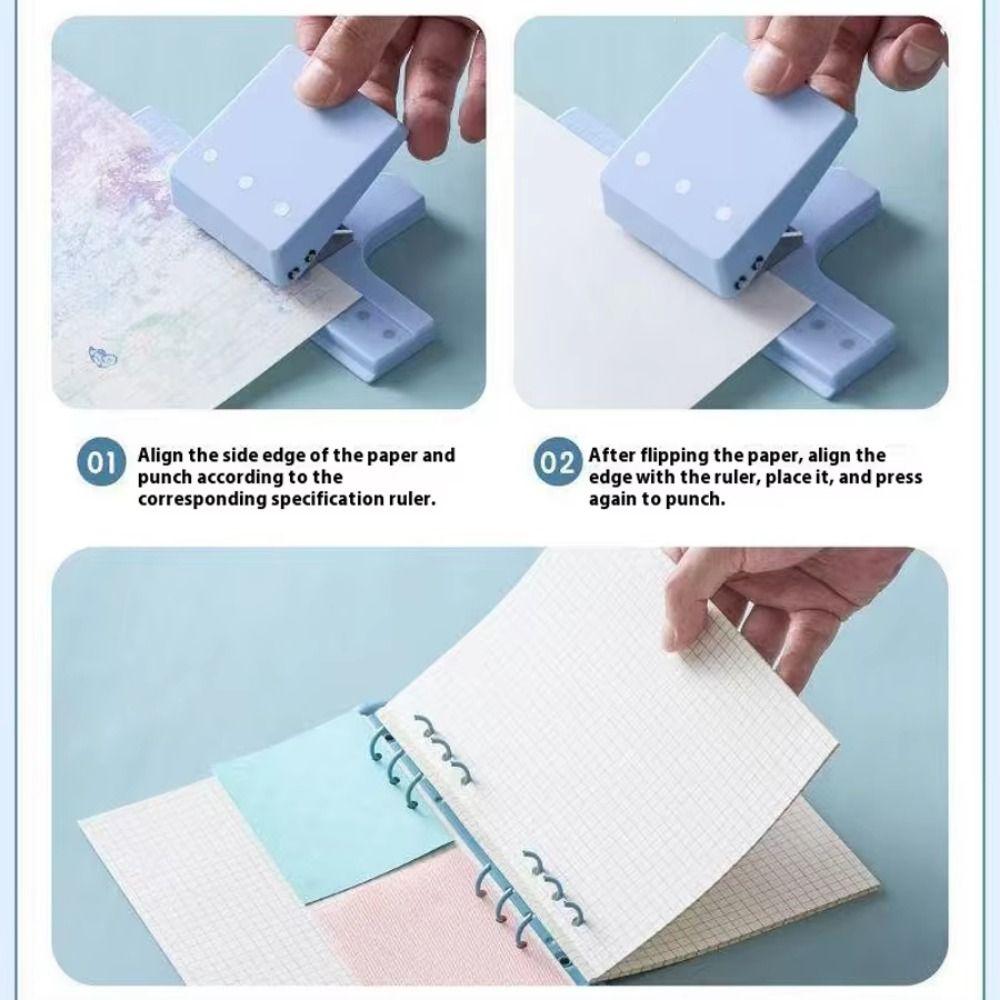 01 Align the side edge of the paper and punch according to the corresponding specification ruler.

02 After flipping the paper, align the edge with the ruler, place it, and press again to punch.