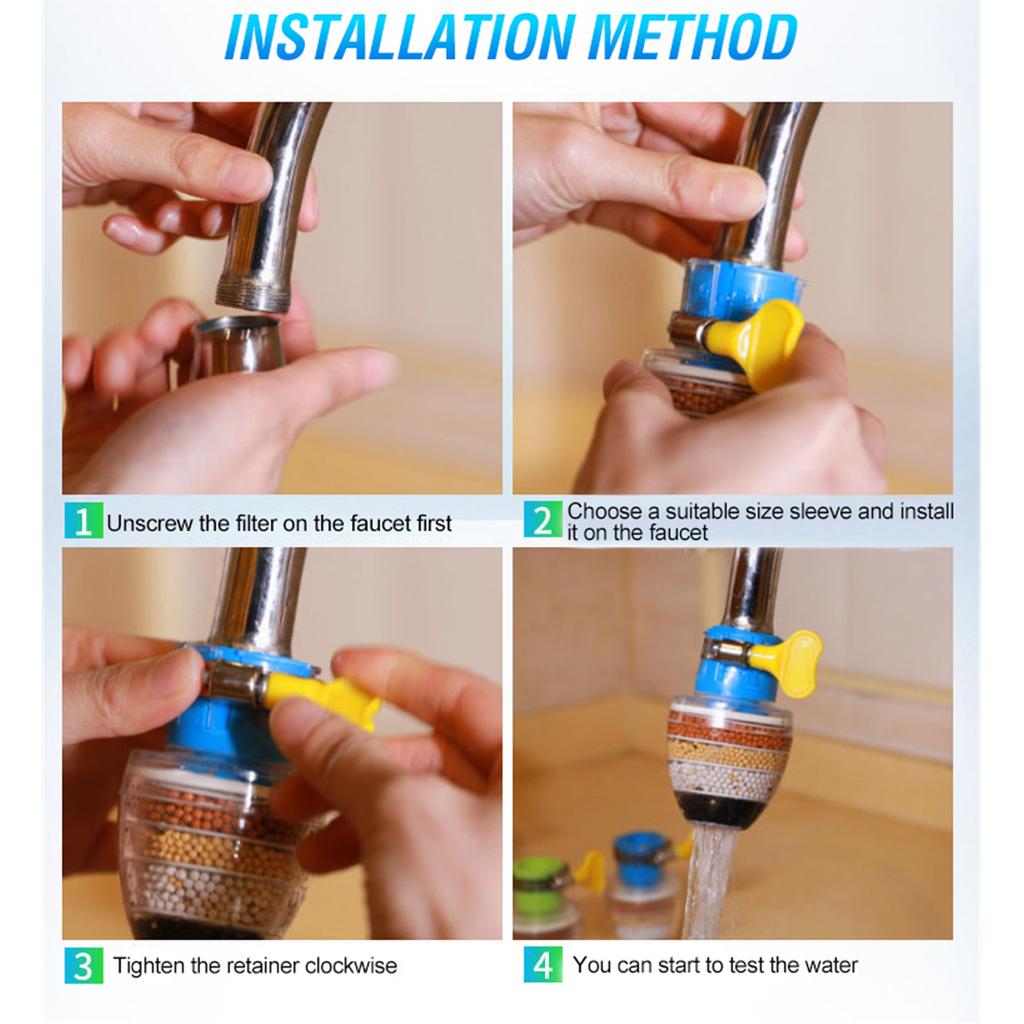 INSTALLATION METHOD

1 Unscrew the filter on the faucet first

2 Choose a suitable size sleeve and install it on the faucet

3 Tighten the retainer clockwise

4 You can start to test the water