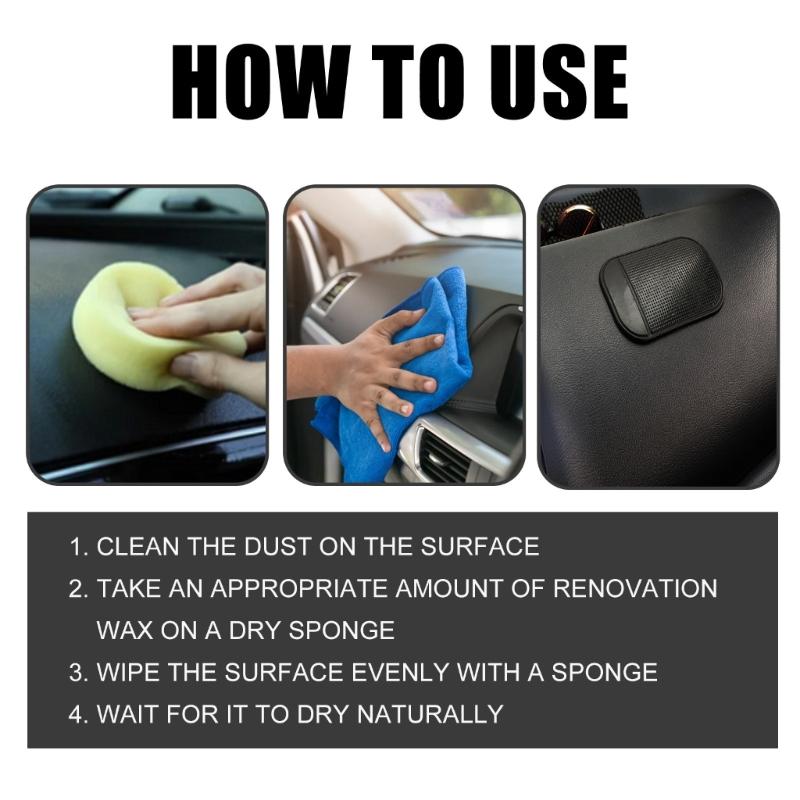 HOW TO USE

1. CLEAN THE DUST ON THE SURFACE
2. TAKE AN APPROPRIATE AMOUNT OF RENOVATION WAX ON A DRY SPONGE
3. WIPE THE SURFACE EVENLY WITH A SPONGE
4. WAIT FOR IT TO DRY NATURALLY