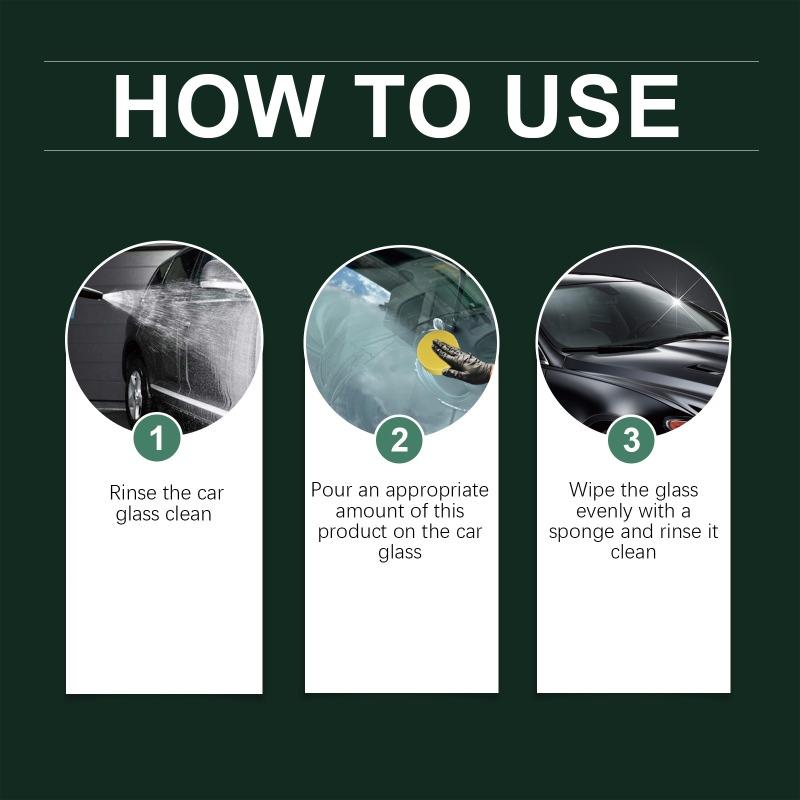 HOW TO USE

1

Rinse the car glass clean

2

Pour an appropriate amount of this product on the car glass

3

Wipe the glass evenly with a sponge and rinse it clean