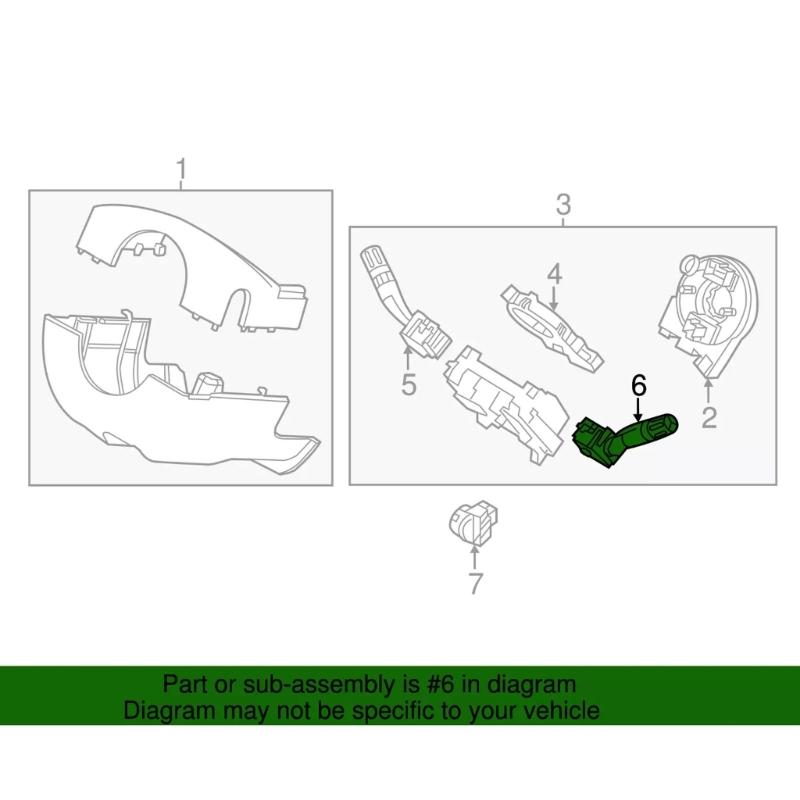 1

3

4

5

6

2

7

Part or sub-assembly is #6 in diagram
Diagram may not be specific to your vehicle