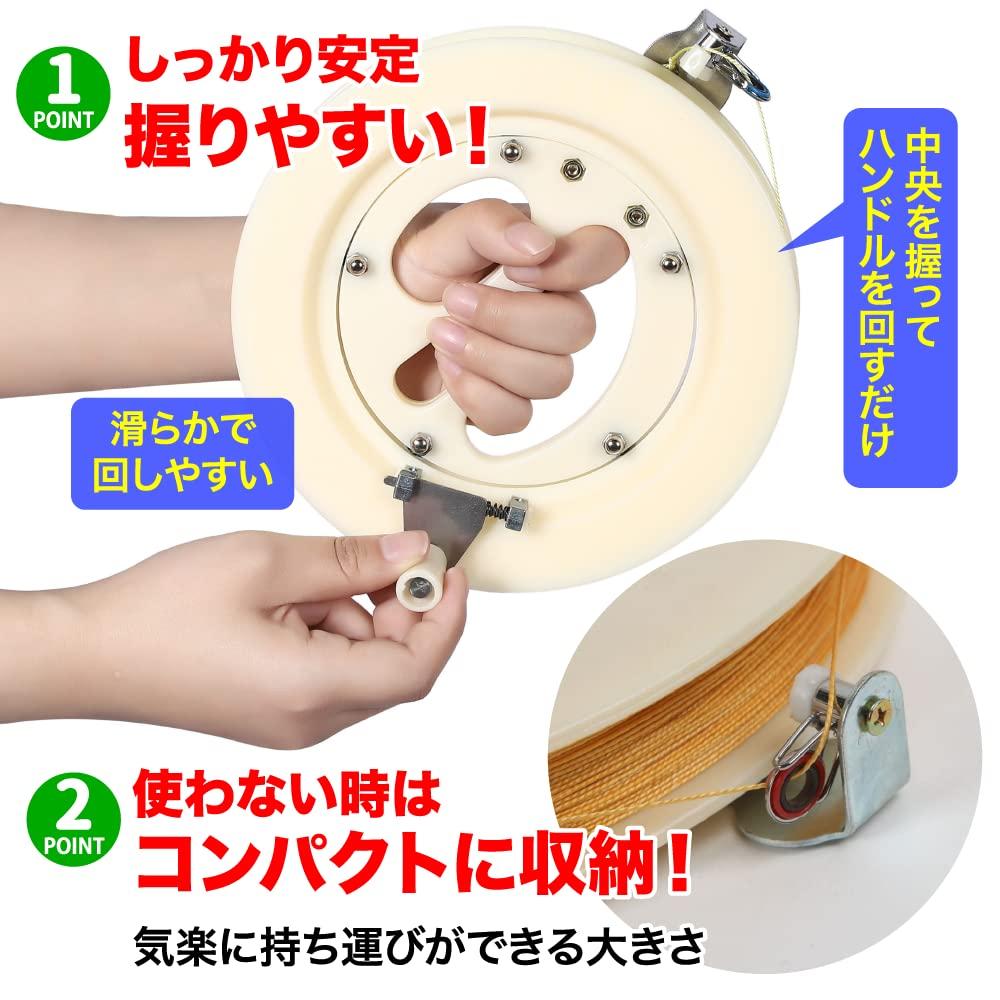 1
POINT
しっかり安定
握りやすい!

中央を握って
ハンドルを回すだけ

滑らかで
回しやすい

2
POINT
使わない時は
コンパクトに収納!
気楽に持ち運びができる大きさ