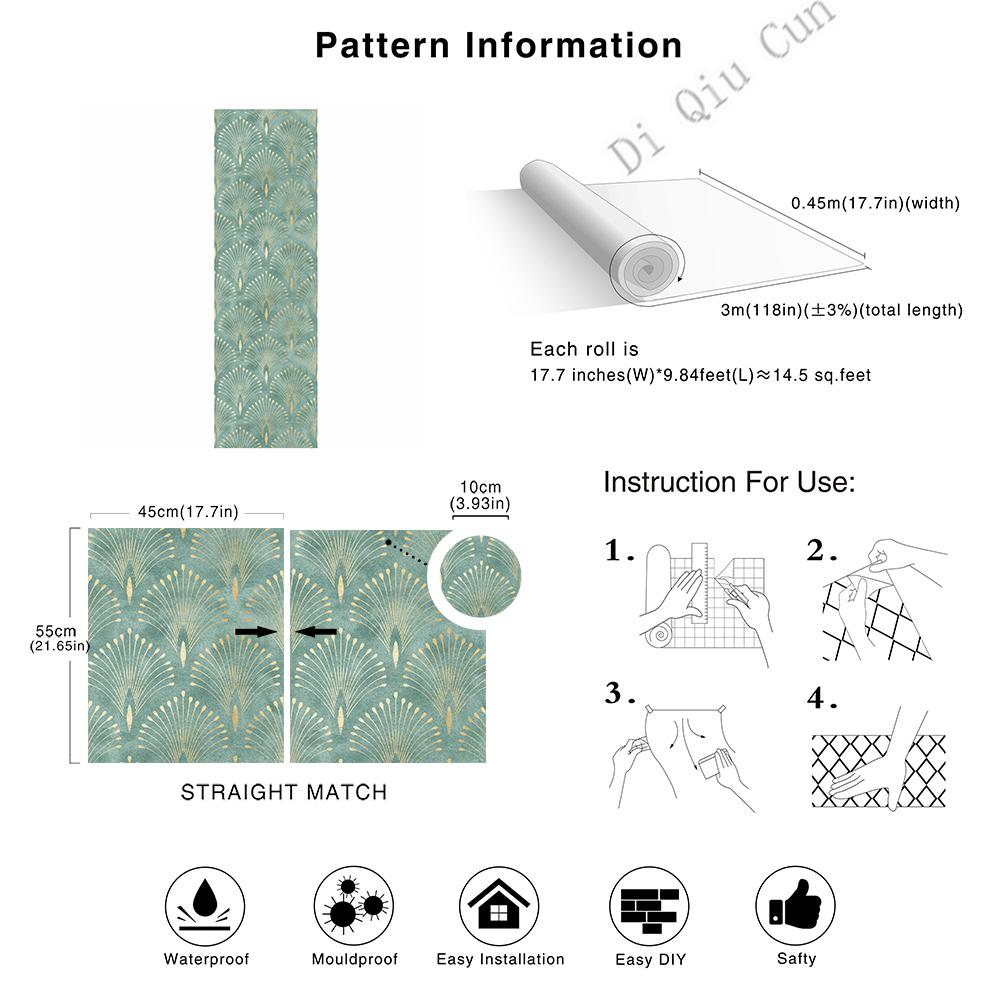 Pattern Information

Di Qiu Cun

0.45m(17.7in)(width)

3m(118in)(±3%)(total length)

Each roll is
17.7 inches(W)*9.84feet(L)≈14.5 sq.feet

45cm(17.7in)

10cm
(3.93in)

55cm
(21.65in)

STRAIGHT MATCH

Instruction For Use:

1.

2.

3.

4.

Waterproof

Mouldproof

Easy Installation

Easy DIY

Safty