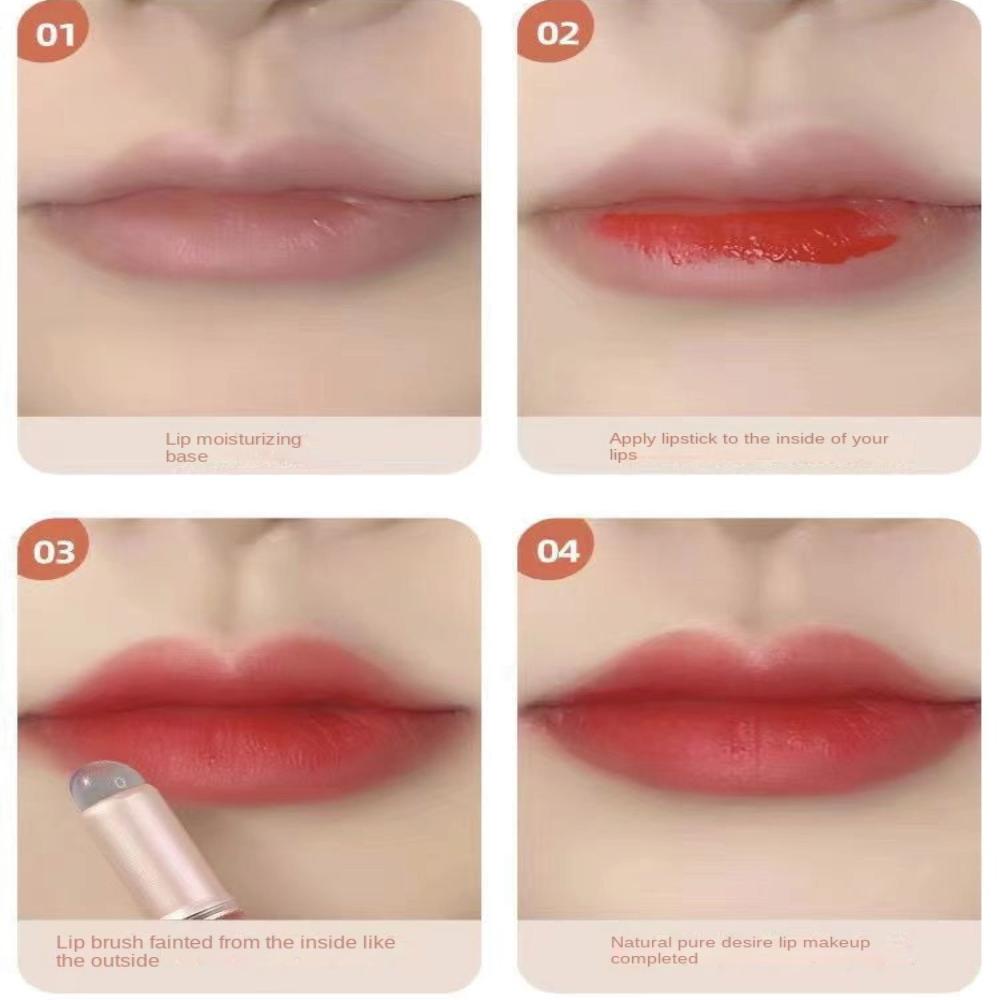 01

Lip moisturizing base

02

Apply lipstick to the inside of your lips

03

Lip brush fainted from the inside like the outside

04

Natural pure desire lip makeup completed