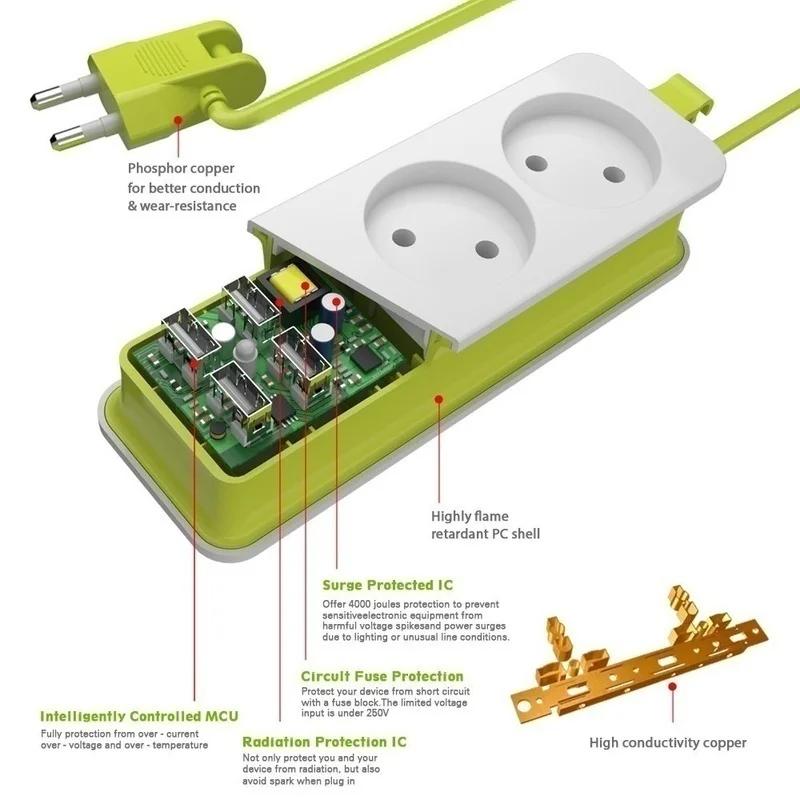 Phosphor copper for better conduction & wear-resistance

Highly flame retardant PC shell

Surge Protected IC
Offer 4000 joules protection to prevent sensitiveelectronic equipment from harmful voltage spikesand power surges due to lighting or unusual line conditions.

Circuit Fuse Protection
Protect your device from short circuit with a fuse block.The limited voltage input is under 250V

Intelligently Controlled MCU
Fully protection from over - current over - voltage and over - temperature

Radiation Protection IC
Not only protect you and your device from radiation, but also avoid spark when plug in

High conductivity copper