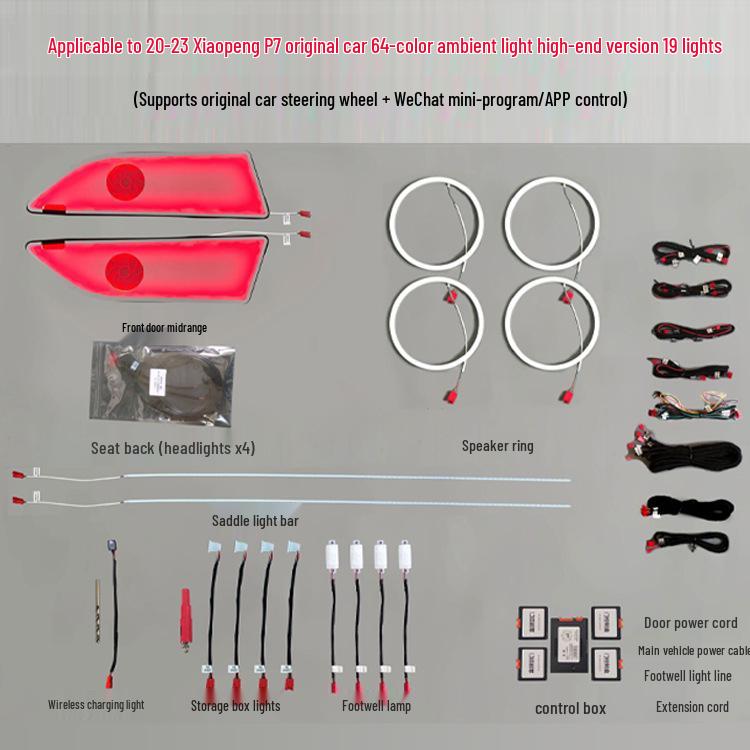 Applicable to 20-23 Xiaopeng P7 original car 64-color ambient light high-end version 19 lights

(Supports original car steering wheel + WeChat mini-program/APP control)

Front door midrange

Seat back (headlights x4)

Speaker ring

Saddle light bar

Wireless charging light

Storage box lights

Footwell lamp

control box

Door power cord

Main vehicle power cable

Footwell light line

Extension cord