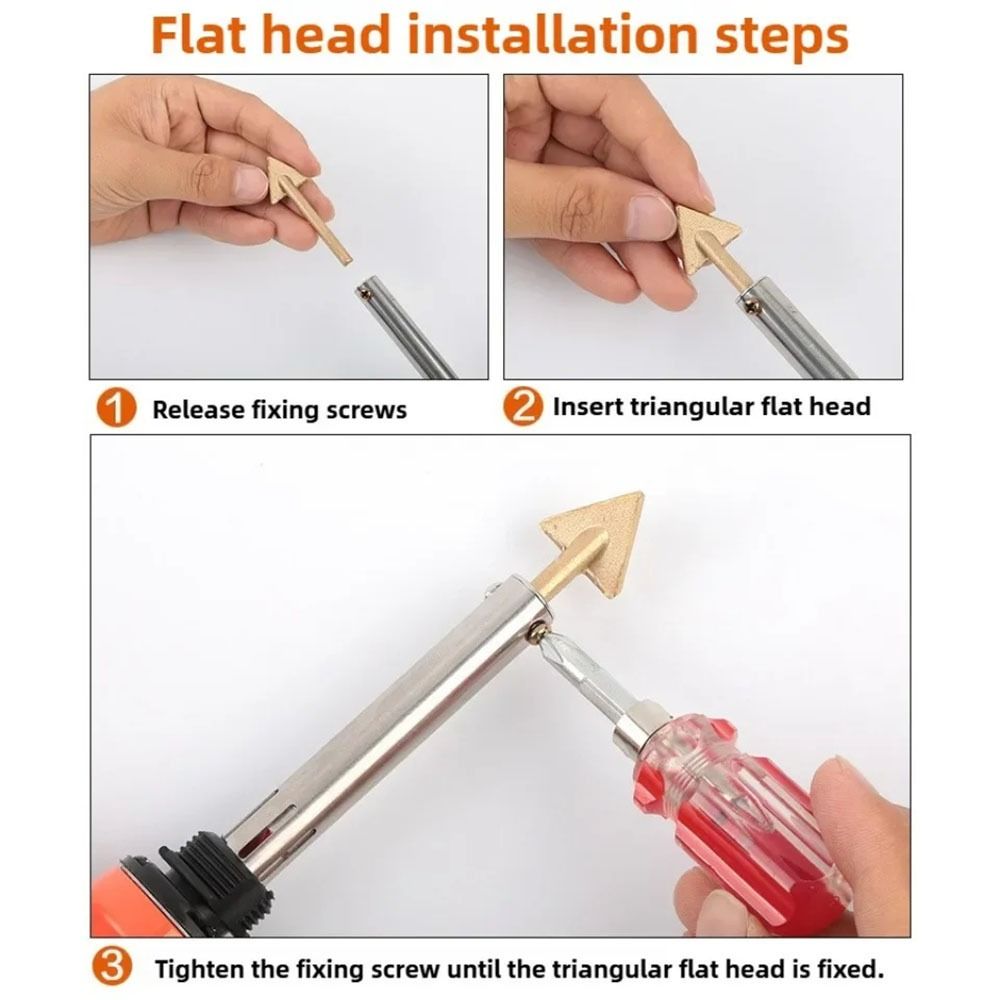 Flat head installation steps

1 Release fixing screws

2 Insert triangular flat head

3 Tighten the fixing screw until the triangular flat head is fixed.