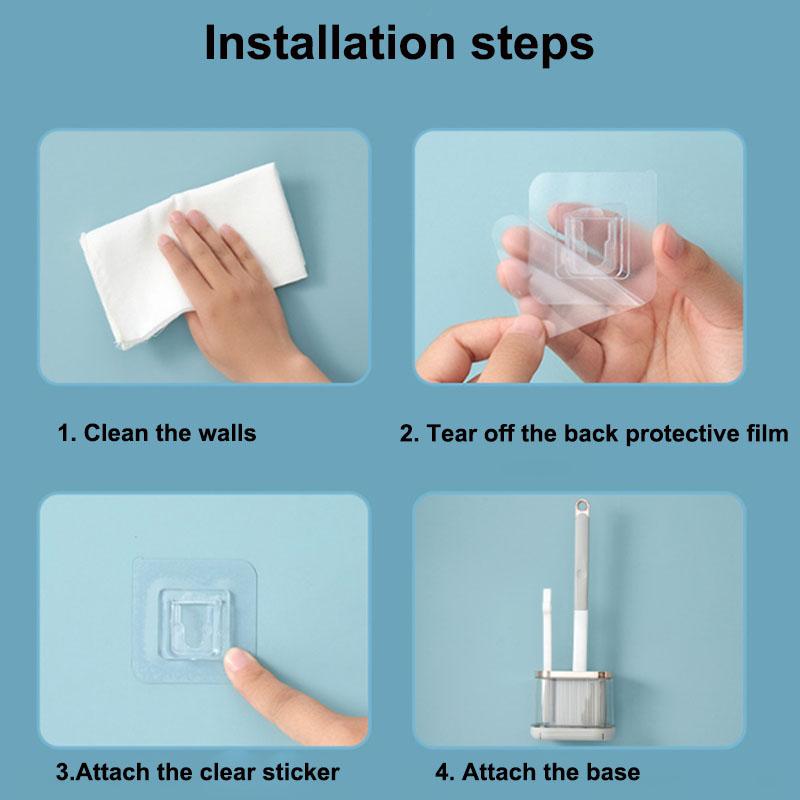 Installation steps

1. Clean the walls

2. Tear off the back protective film

3.Attach the clear sticker

4. Attach the base