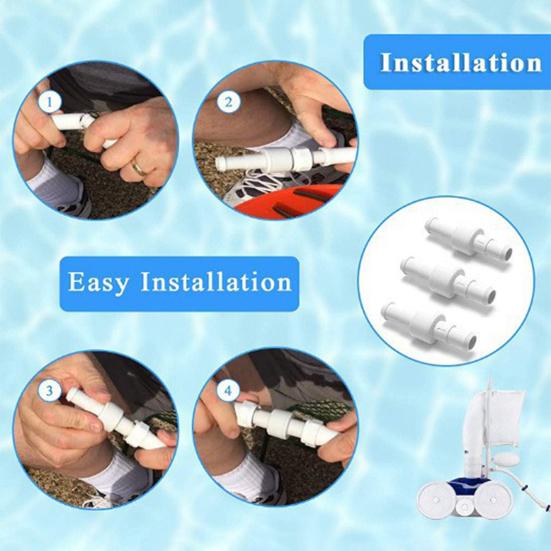 Installation

1

2

Easy Installation

3

4