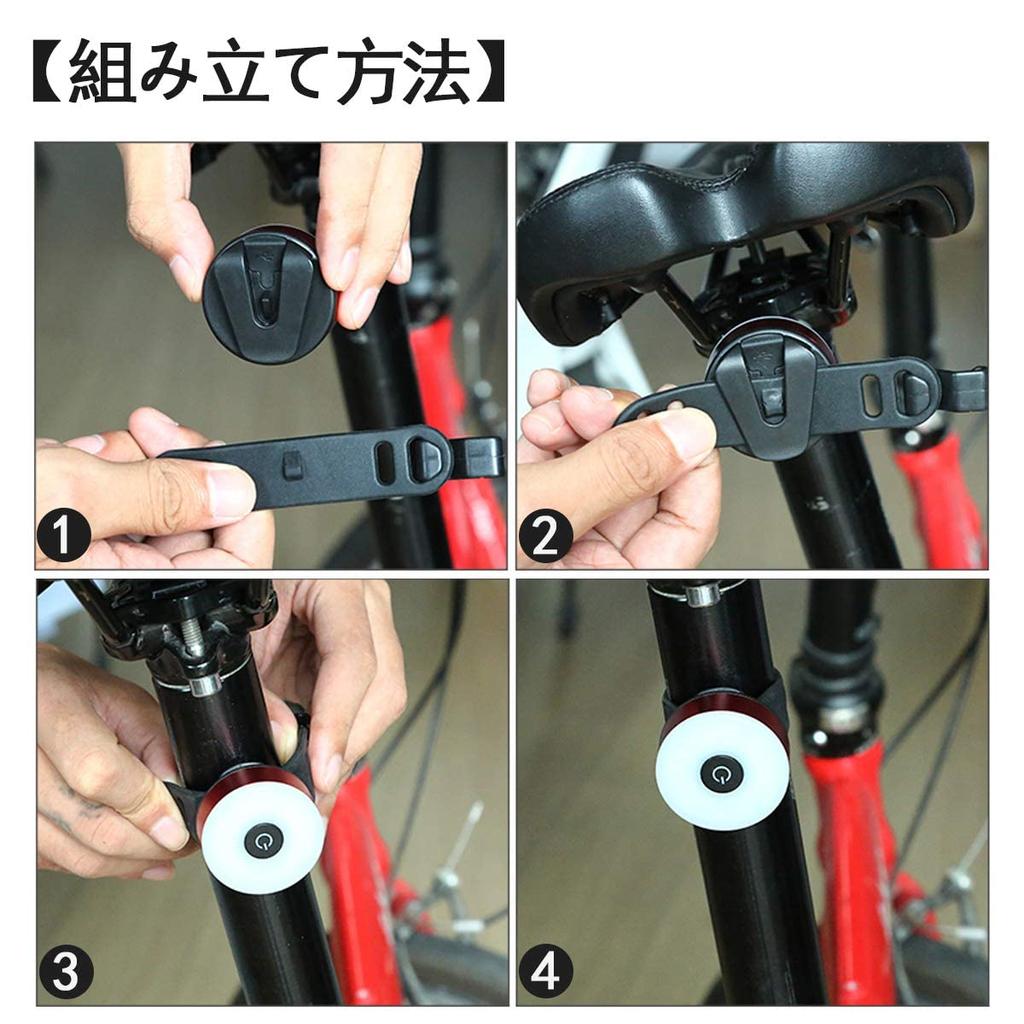 【組み立て方法】

1

2

3

4