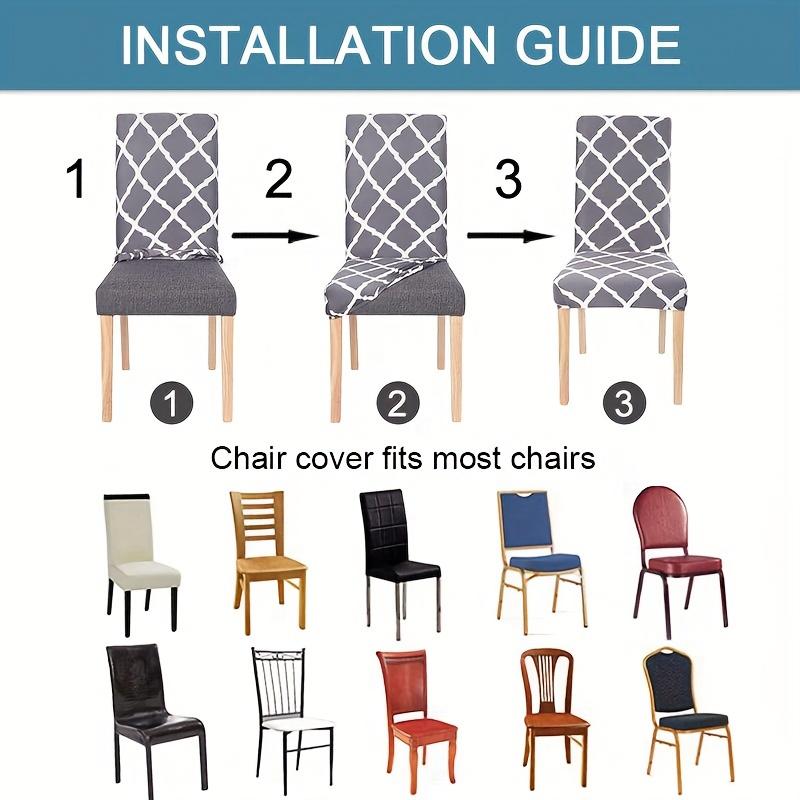 INSTALLATION GUIDE

1

2

3

1

2

3

Chair cover fits most chairs