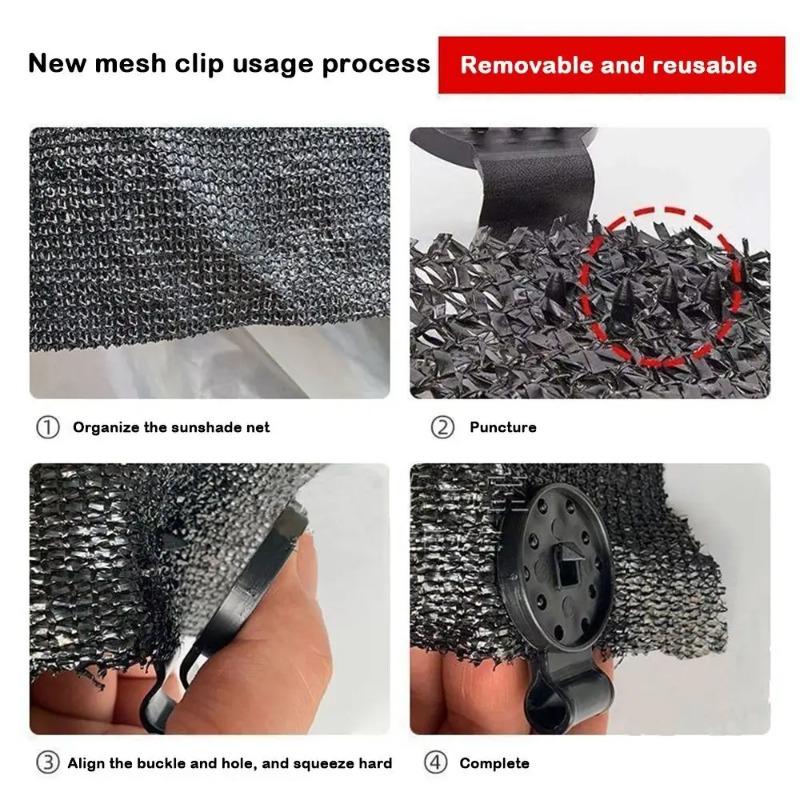 New mesh clip usage process

Removable and reusable

① Organize the sunshade net

② Puncture

③ Align the buckle and hole, and squeeze hard

④ Complete