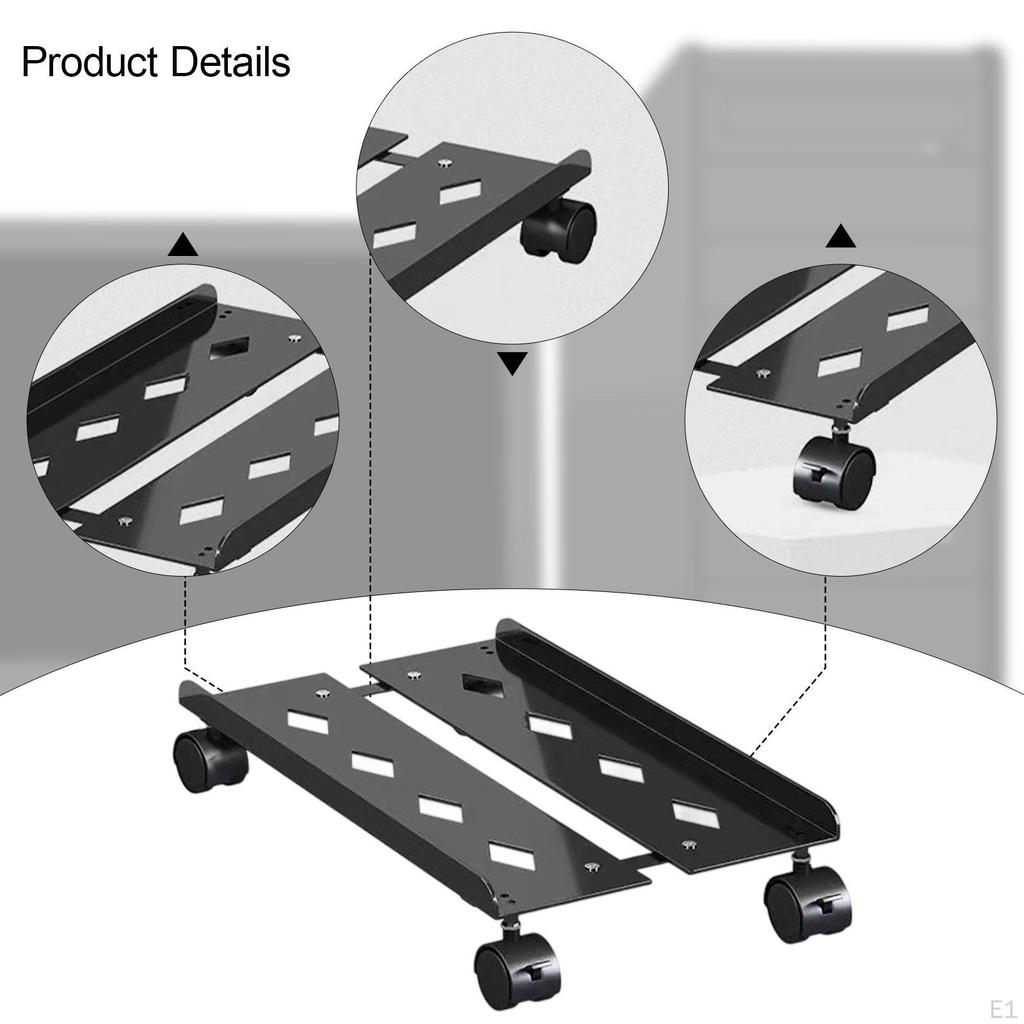 Product Details

E1