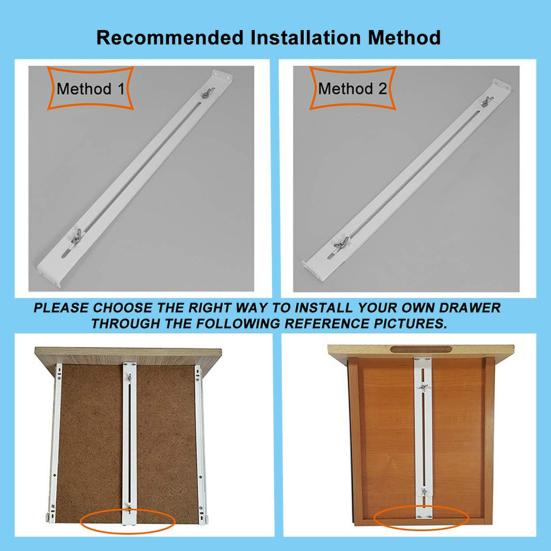 Recommended Installation Method

Method 1

Method 2

PLEASE CHOOSE THE RIGHT WAY TO INSTALL YOUR OWN DRAWER THROUGH THE FOLLOWING REFERENCE PICTURES.