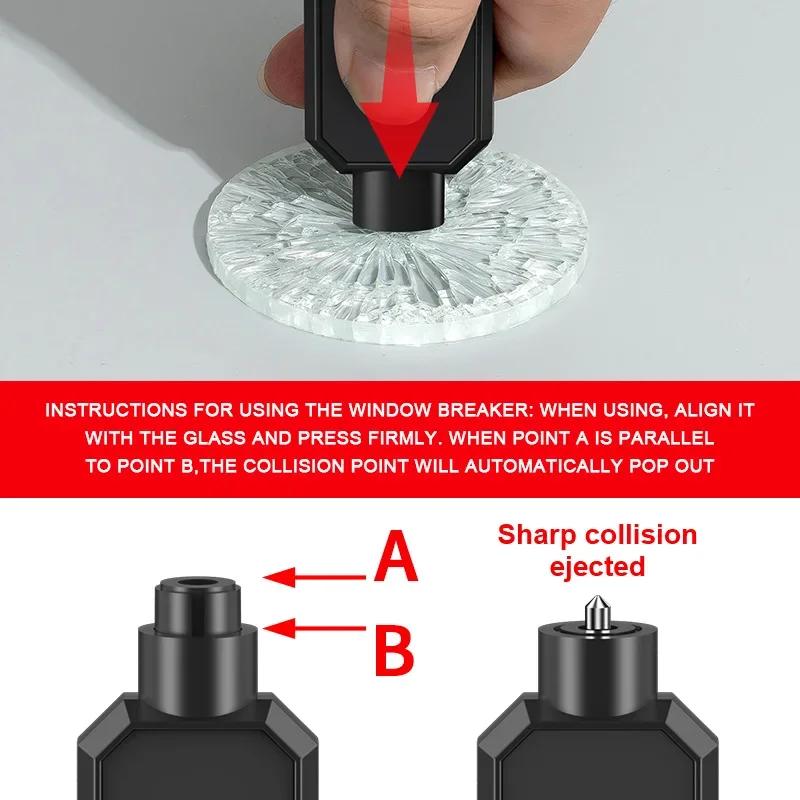 INSTRUCTIONS FOR USING THE WINDOW BREAKER: WHEN USING, ALIGN IT WITH THE GLASS AND PRESS FIRMLY. WHEN POINT A IS PARALLEL TO POINT B,THE COLLISION POINT WILL AUTOMATICALLY POP OUT

A

B

Sharp collision ejected