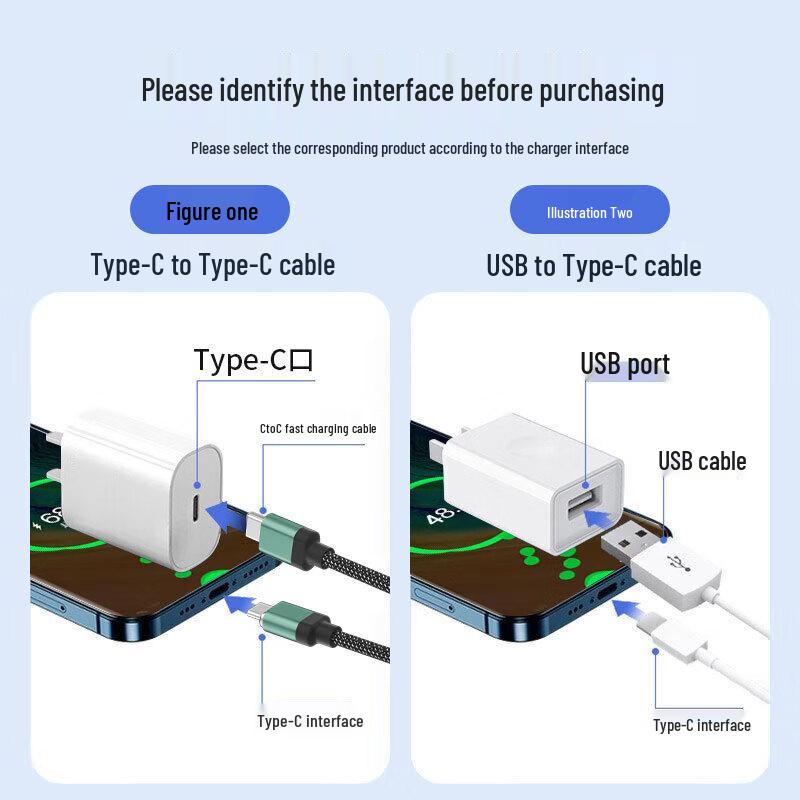 Please identify the interface before purchasing

Please select the corresponding product according to the charger interface

Figure one

Type-C to Type-C cable

Type-C口

CtoC fast charging cable

Type-C interface

Illustration Two

USB to Type-C cable

USB port

USB cable

Type-C interface