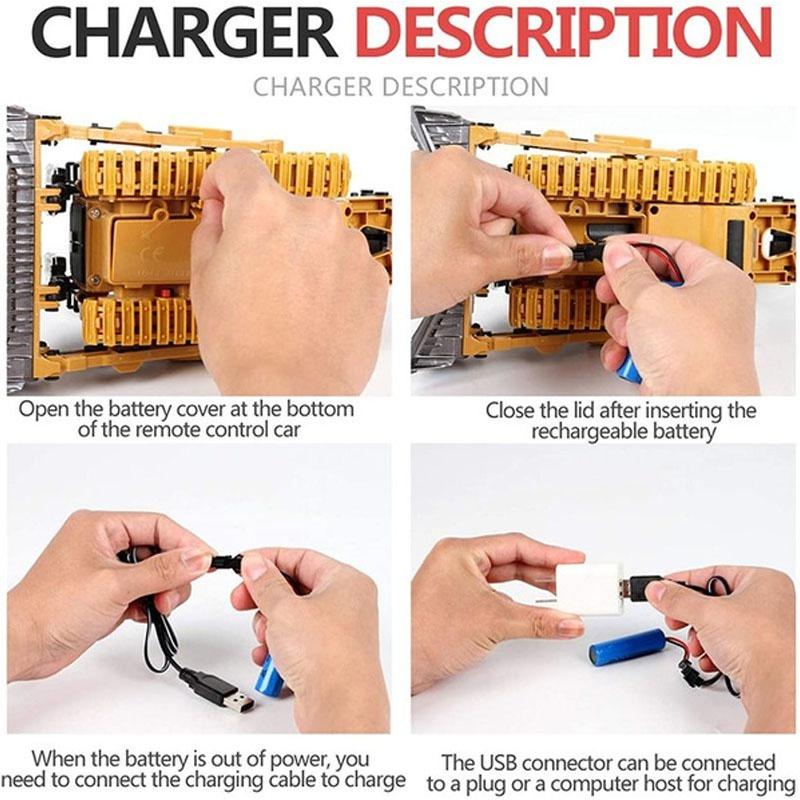 CHARGER DESCRIPTION

CHARGER DESCRIPTION

CE

Open the battery cover at the bottom of the remote control car

Close the lid after inserting the rechargeable battery

When the battery is out of power, you need to connect the charging cable to charge

The USB connector can be connected to a plug or a computer host for charging