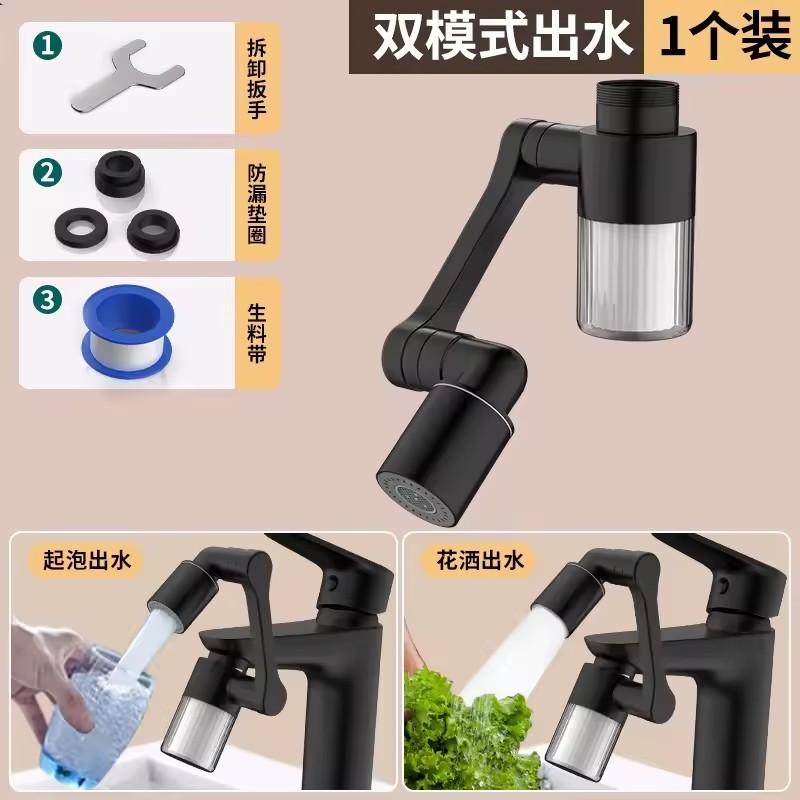 双模式出水 1个装

1 拆卸扳手

2 防漏垫圈

3 生料带

起泡出水

花洒出水