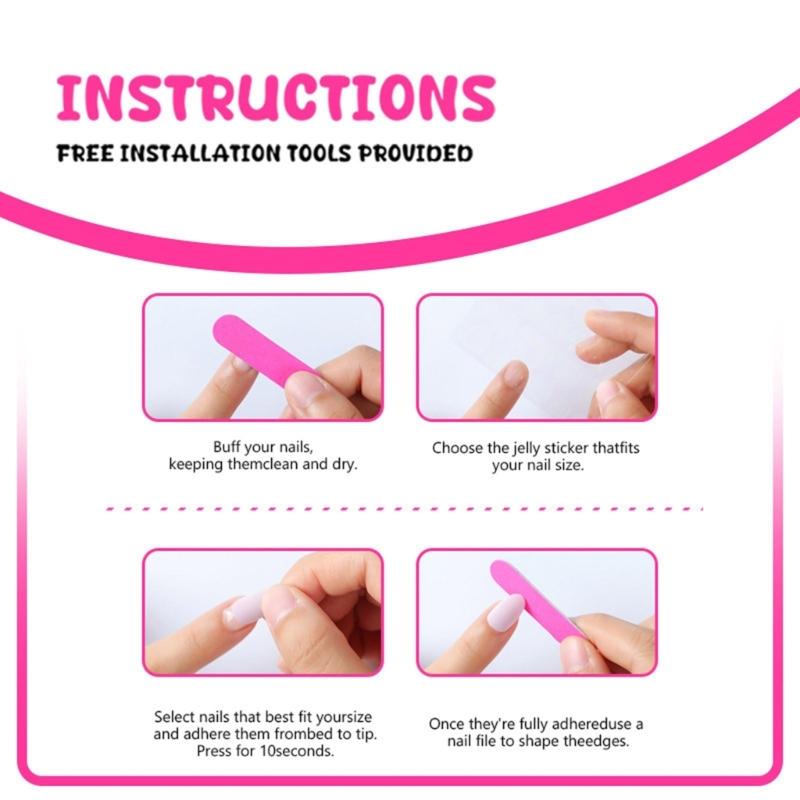 INSTRUCTIONS
FREE INSTALLATION TOOLS PROVIDED

Buff your nails, keeping themclean and dry.

Choose the jelly sticker thatfits your nail size.

Select nails that best fit yoursize and adhere them frombed to tip. Press for 10seconds.

Once they're fully adhereduse a nail file to shape theedges.