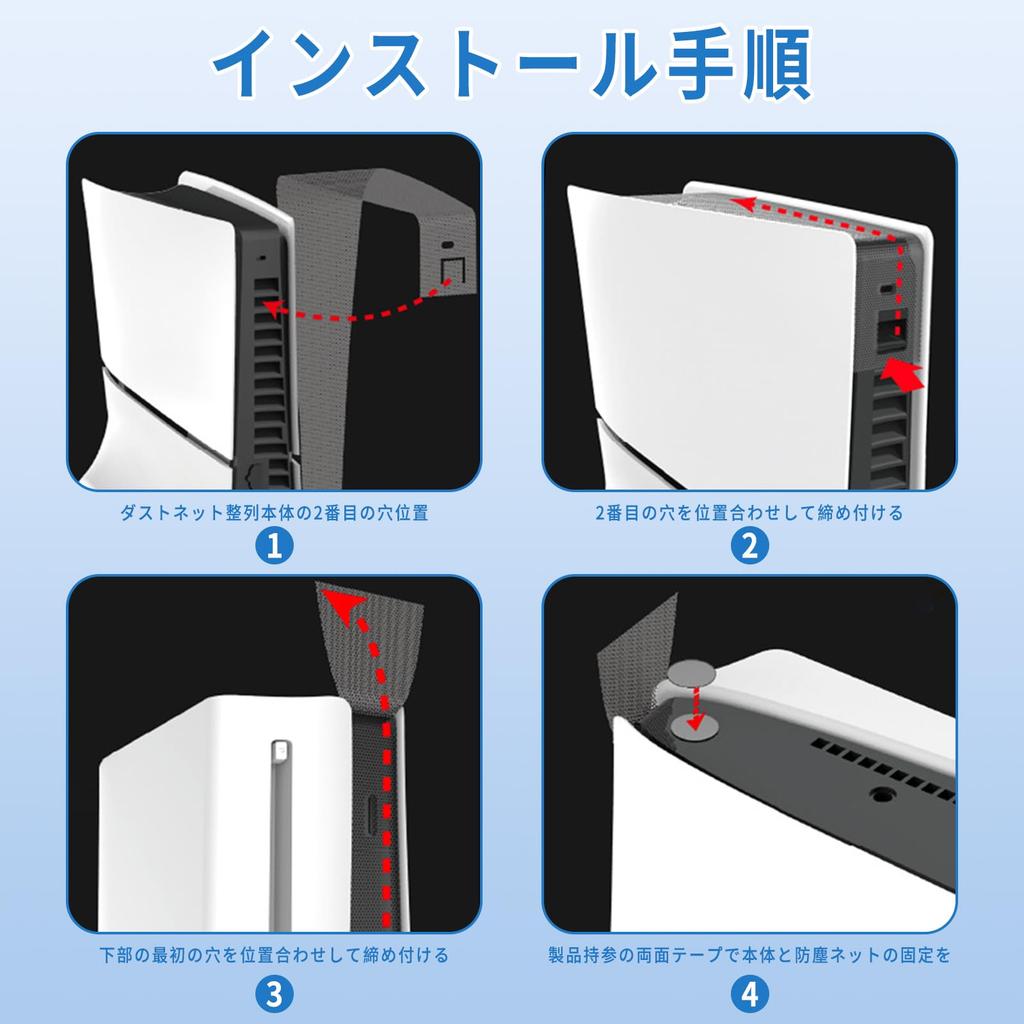 インストール手順

ダストネット整列本体の2番目の穴位置
1

2番目の穴を位置合わせして締め付ける
2

下部の最初の穴を位置合わせして締め付ける
3

製品持参の両面テープで本体と防塵ネットの固定を
4