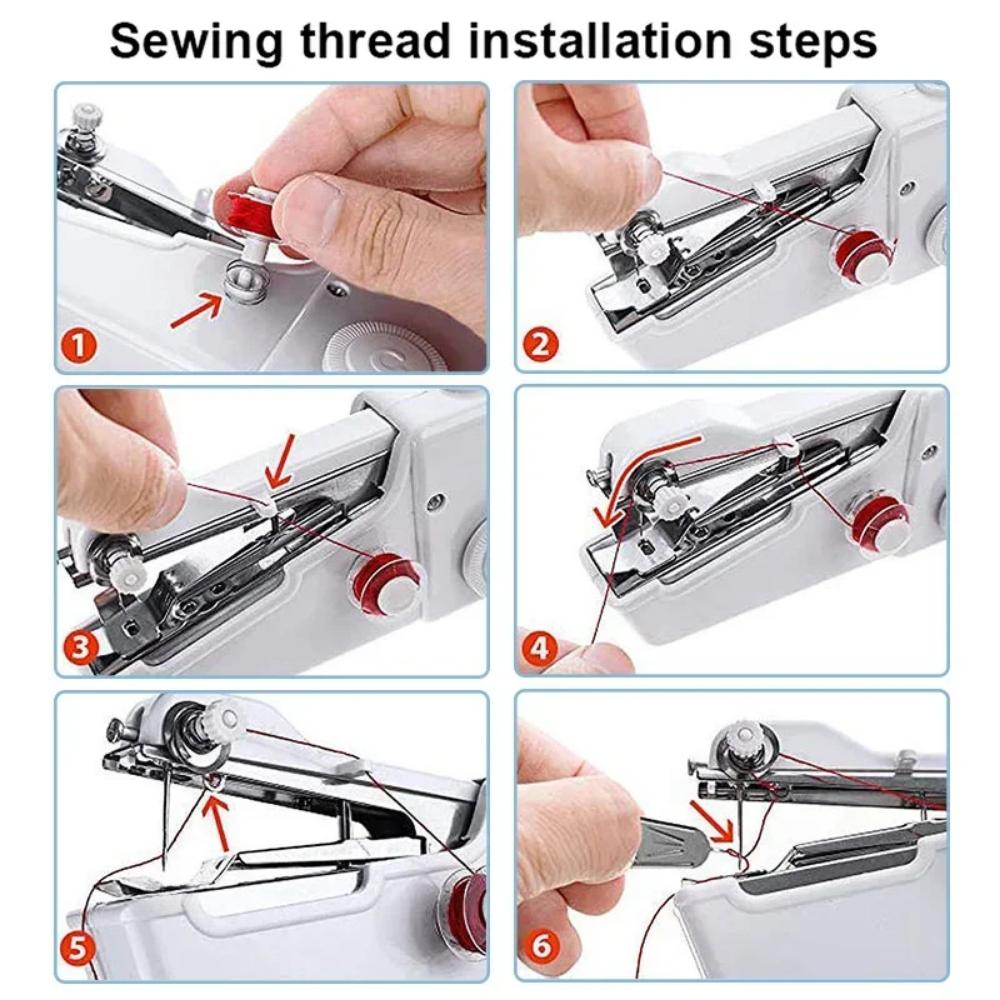 Sewing thread installation steps

1

2

3

4

5

6