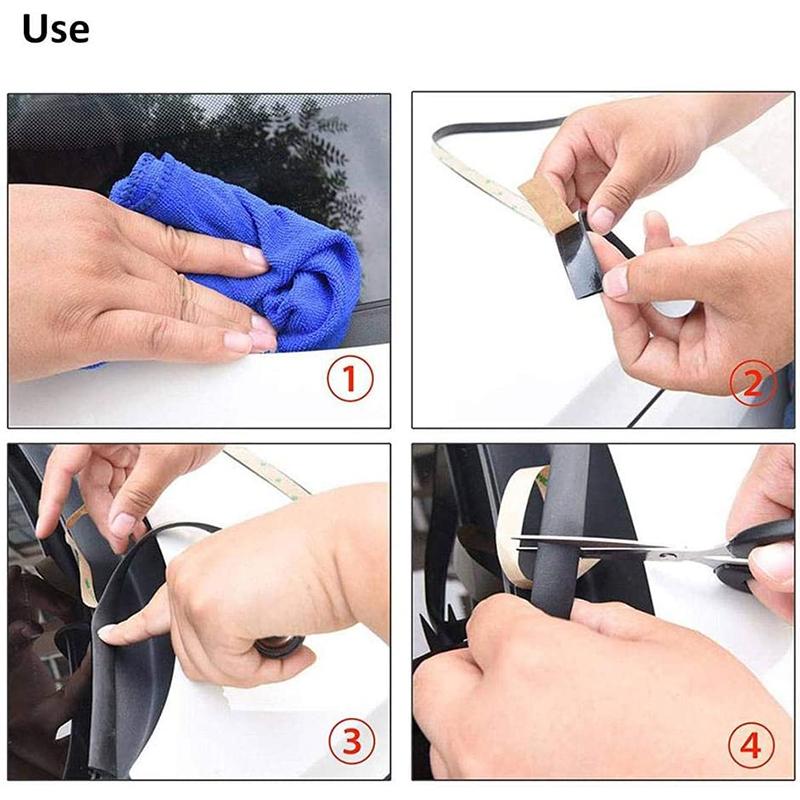 Use

1

2

3

4