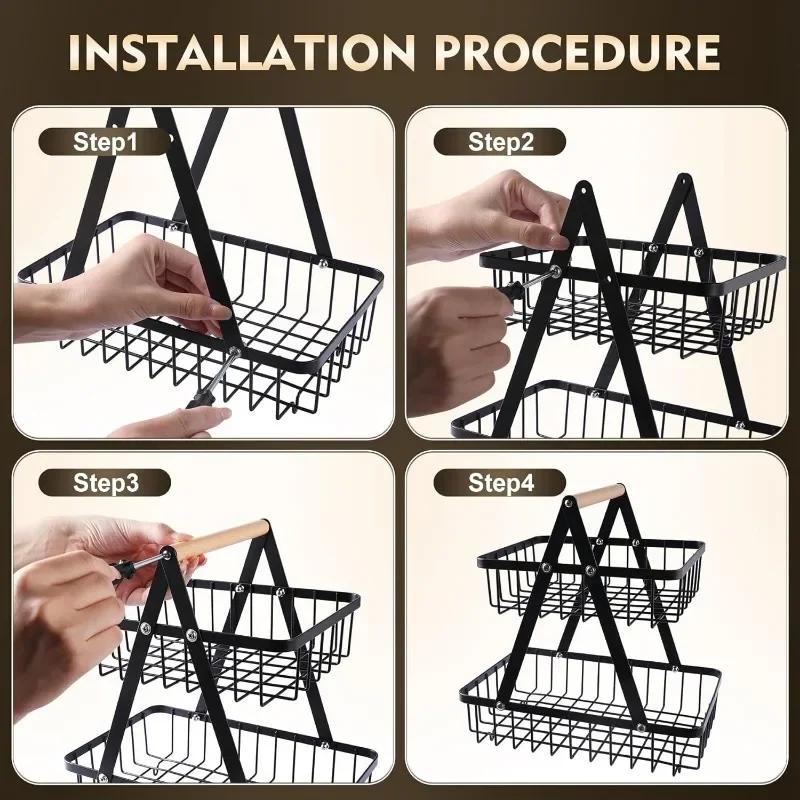 INSTALLATION PROCEDURE

Step1

Step2

Step3

Step4