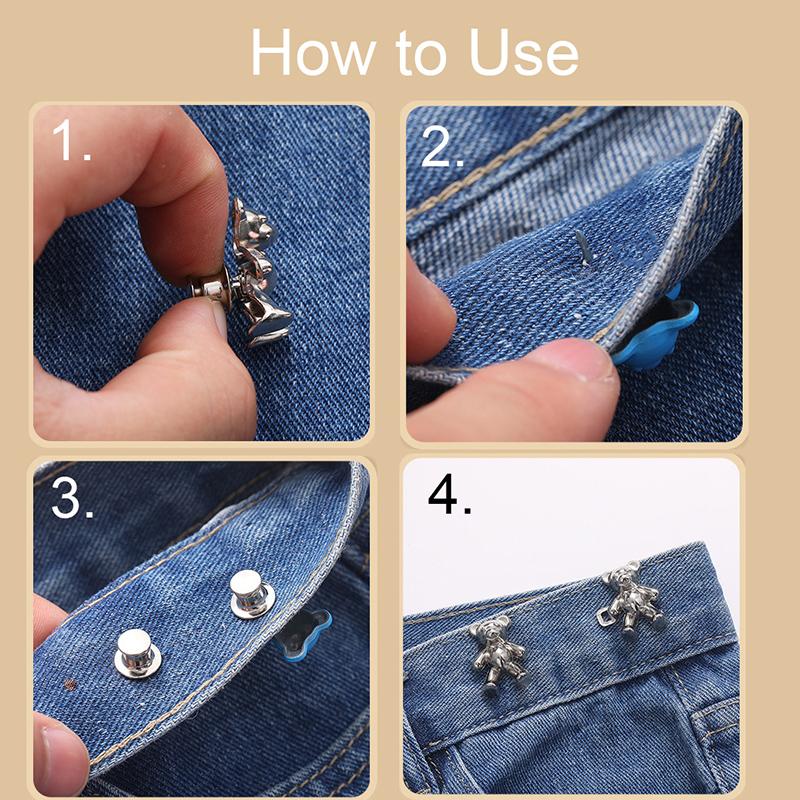 How to Use

1.

2.

3.

4.