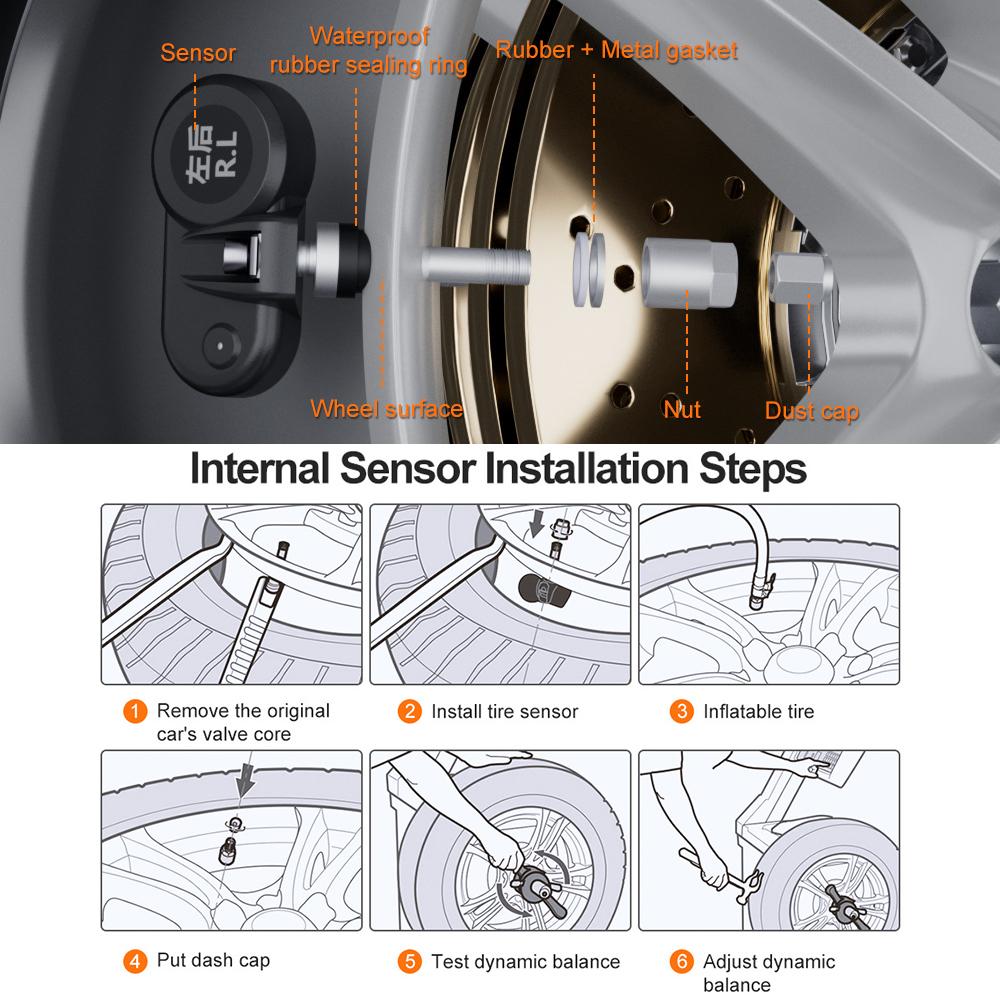 Sensor

Waterproof rubber sealing ring

Rubber + Metal gasket

左后 R.L

Wheel surface

Nut

Dust cap

Internal Sensor Installation Steps

1 Remove the original car's valve core

2 Install tire sensor

3 Inflatable tire

4 Put dash cap

5 Test dynamic balance

6 Adjust dynamic balance