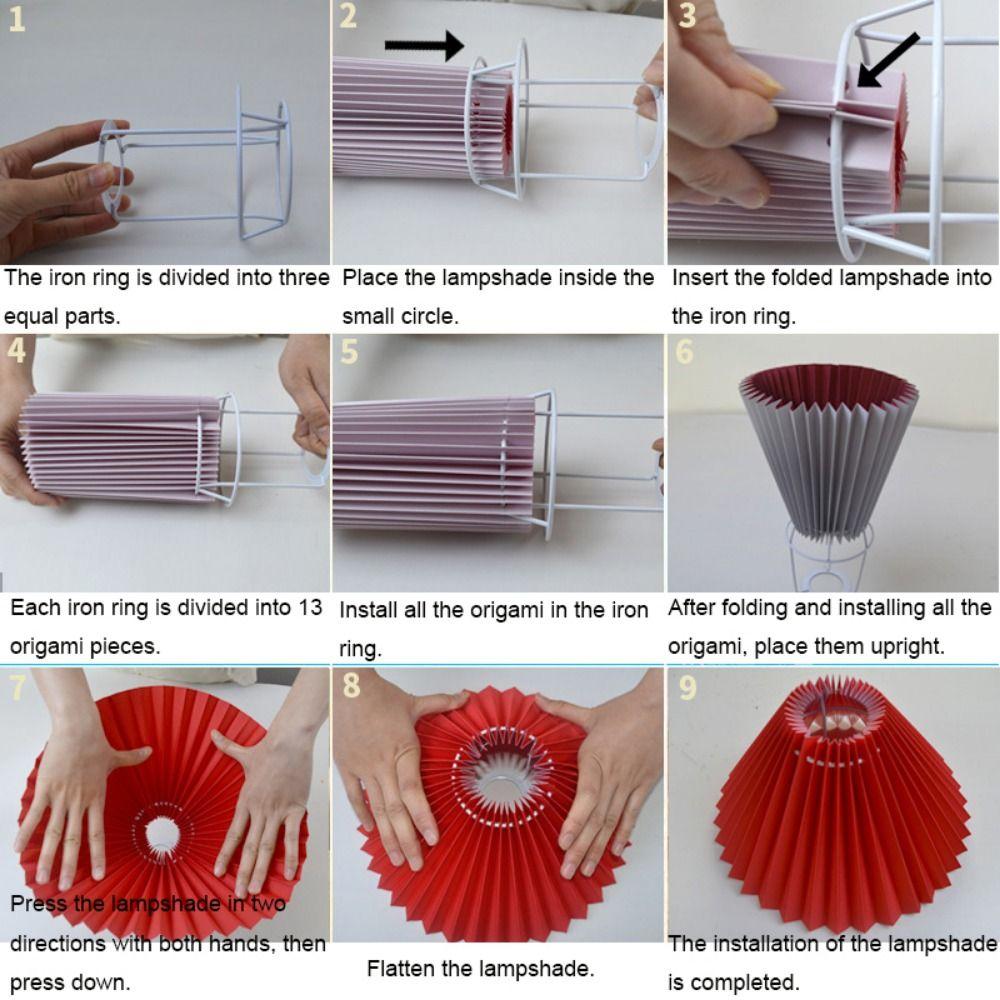 1

The iron ring is divided into three equal parts.

2

Place the lampshade inside the small circle.

3

Insert the folded lampshade into the iron ring.

4

Each iron ring is divided into 13 origami pieces.

5

Install all the origami in the iron ring.

6

After folding and installing all the origami, place them upright.

7

Press the lampshade in two directions with both hands, then press down.

8

Flatten the lampshade.

9

The installation of the lampshade is completed.