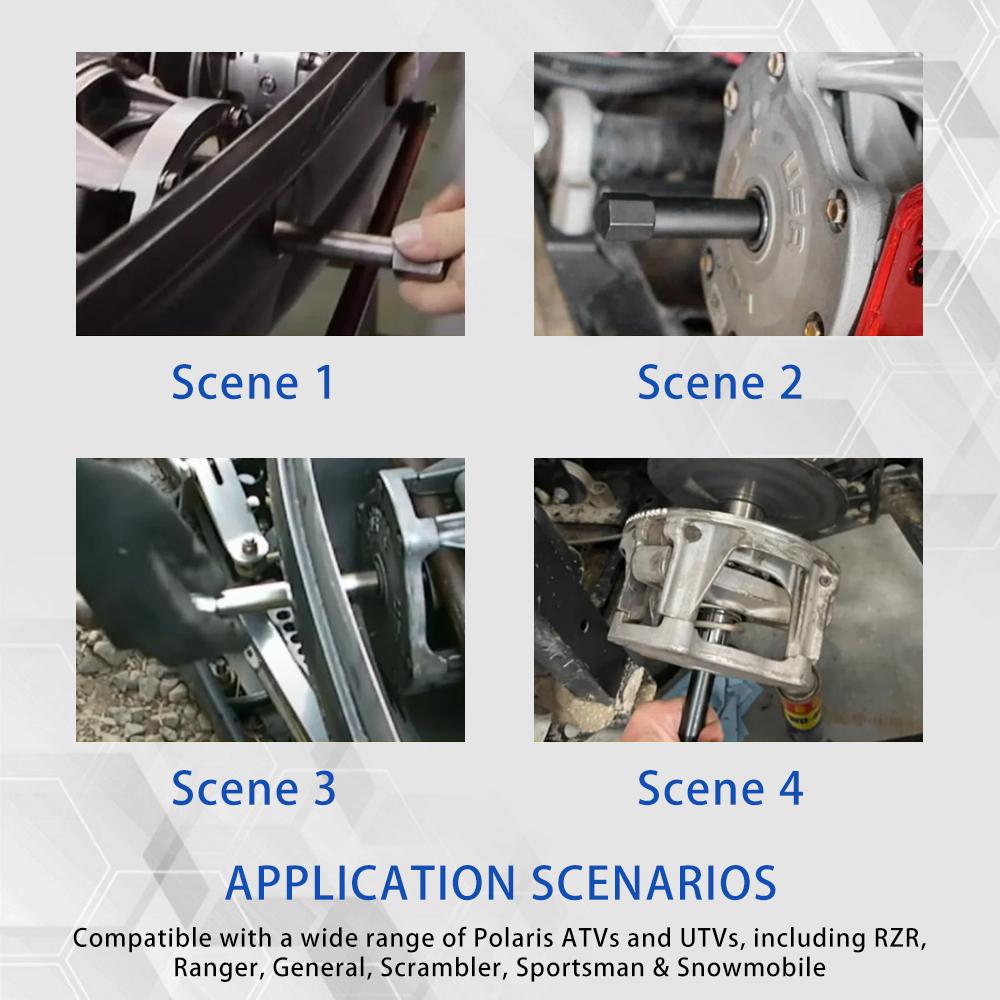 Scene 1

Scene 2

Scene 3

Scene 4

APPLICATION SCENARIOS

Compatible with a wide range of Polaris ATVs and UTVs, including RZR, Ranger, General, Scrambler, Sportsman & Snowmobile