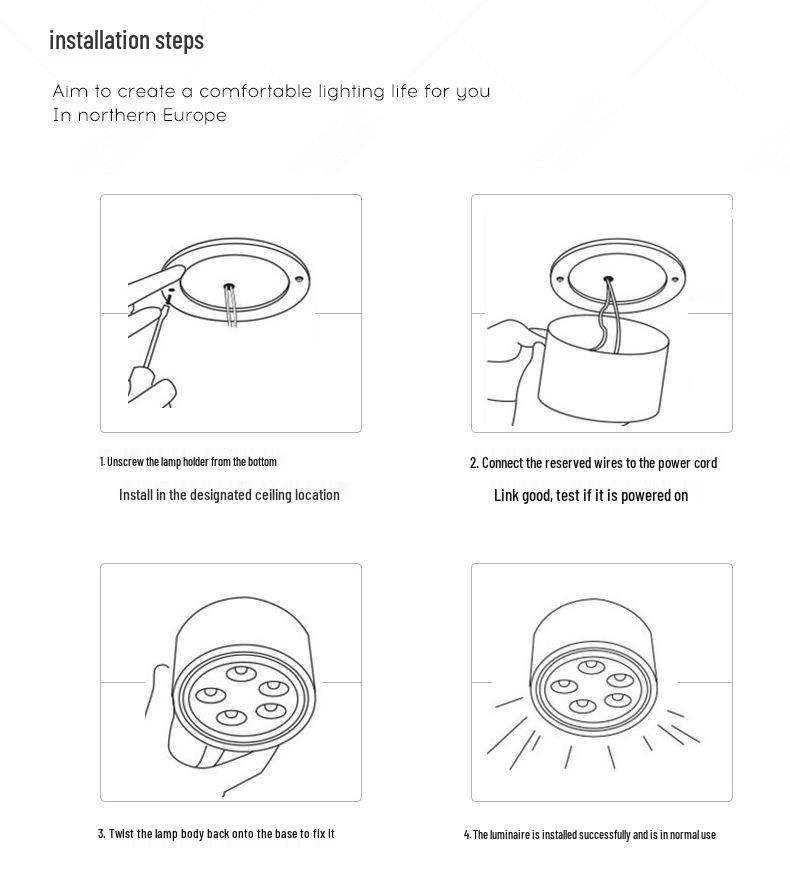 installation steps

Aim to create a comfortable lighting life for you
In northern Europe

1. Unscrew the lamp holder from the bottom

Install in the designated ceiling location

2. Connect the reserved wires to the power cord

Link good, test if it is powered on

3. Twist the lamp body back onto the base to fix it

4. The luminaire is installed successfully and is in normal use