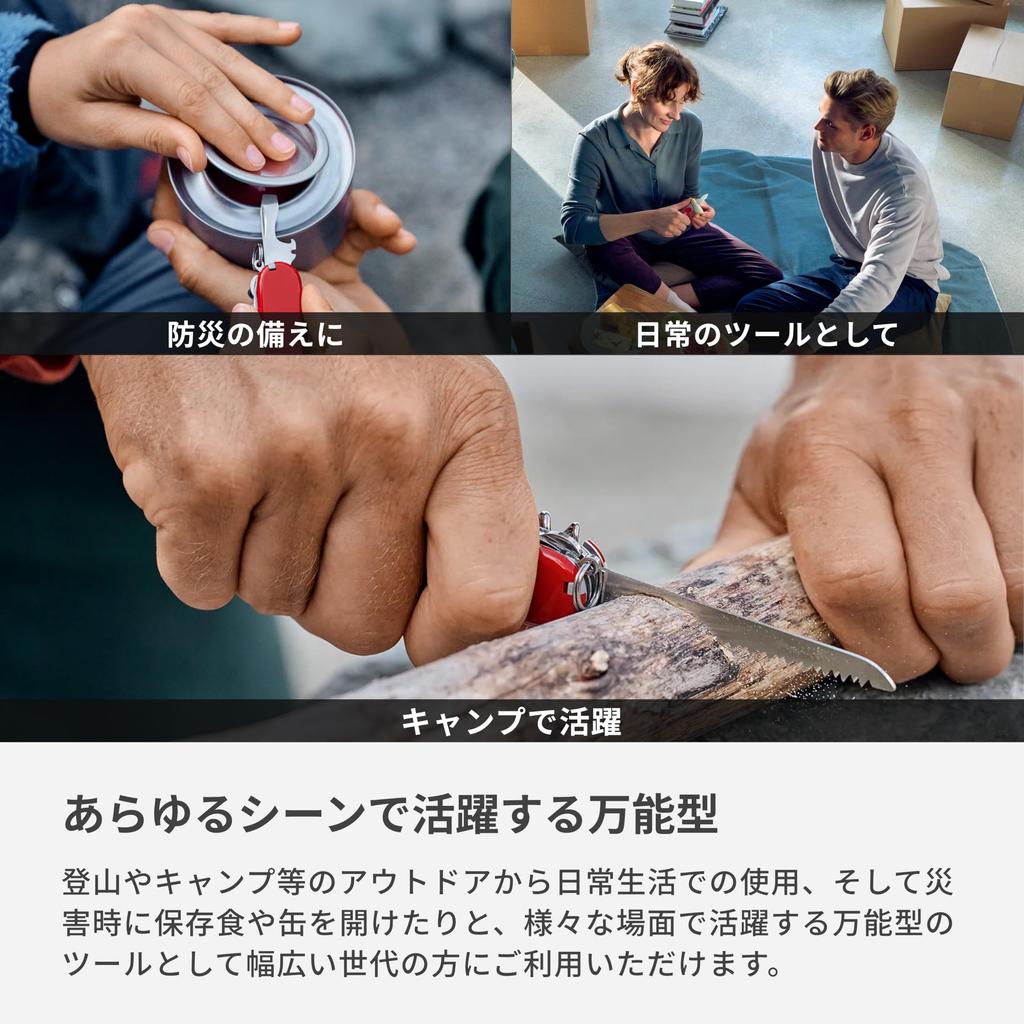 防災の備えに

日常のツールとして

キャンプで活躍

あらゆるシーンで活躍する万能型

登山やキャンプ等のアウトドアから日常生活での使用、そして災害時に保存食や缶を開けたりと、様々な場面で活躍する万能型のツールとして幅広い世代の方にご利用いただけます。