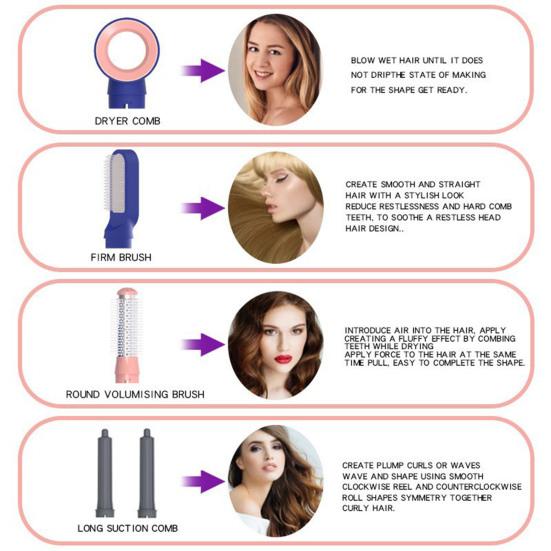 DRYER COMB

BLOW WET HAIR UNTIL IT DOES NOT DRIPTHE STATE OF MAKING FOR THE SHAPE GET READY.

FIRM BRUSH

CREATE SMOOTH AND STRAIGHT HAIR WITH A STYLISH LOOK
REDUCE RESTLESSNESS AND HARD COMB TEETH, TO SOOTHE A RESTLESS HEAD HAIR DESIGN..

ROUND VOLUMISING BRUSH

INTRODUCE AIR INTO THE HAIR, APPLY CREATING A FLUFFY EFFECT BY COMBING TEETH WHILE DRYING
APPLY FORCE TO THE HAIR AT THE SAME TIME PULL, EASY TO COMPLETE THE SHAPE.

LONG SUCTION COMB

CREATE PLUMP CURLS OR WAVES
WAVE AND SHAPE USING SMOOTH CLOCKWISE REEL AND COUNTERCLOCKWISE ROLL SHAPES SYMMETRY TOGETHER CURLY HAIR.