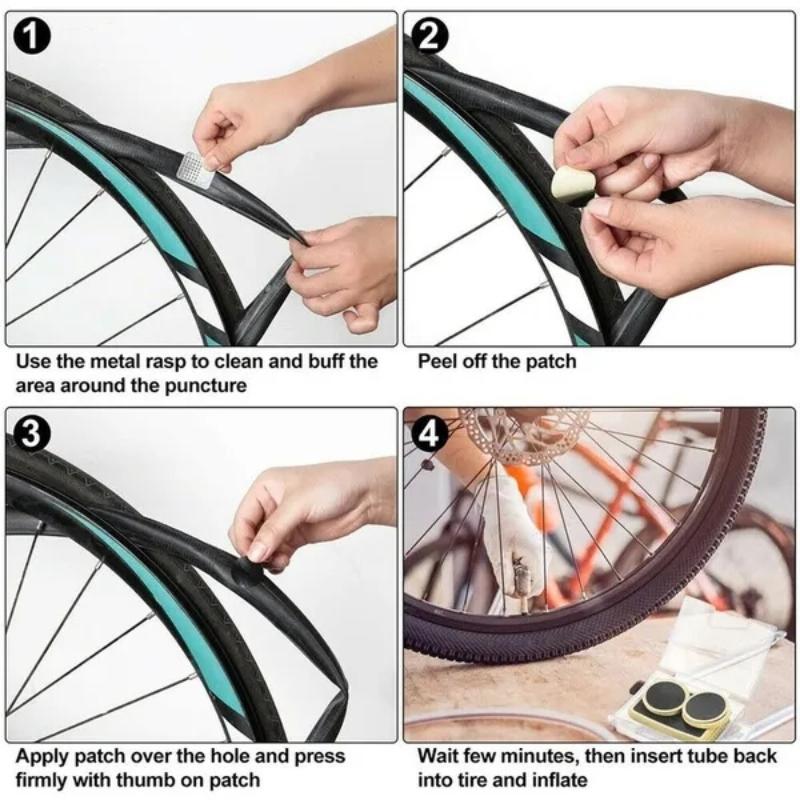 1
Use the metal rasp to clean and buff the area around the puncture

2
Peel off the patch

3
Apply patch over the hole and press firmly with thumb on patch

4
Wait few minutes, then insert tube back into tire and inflate