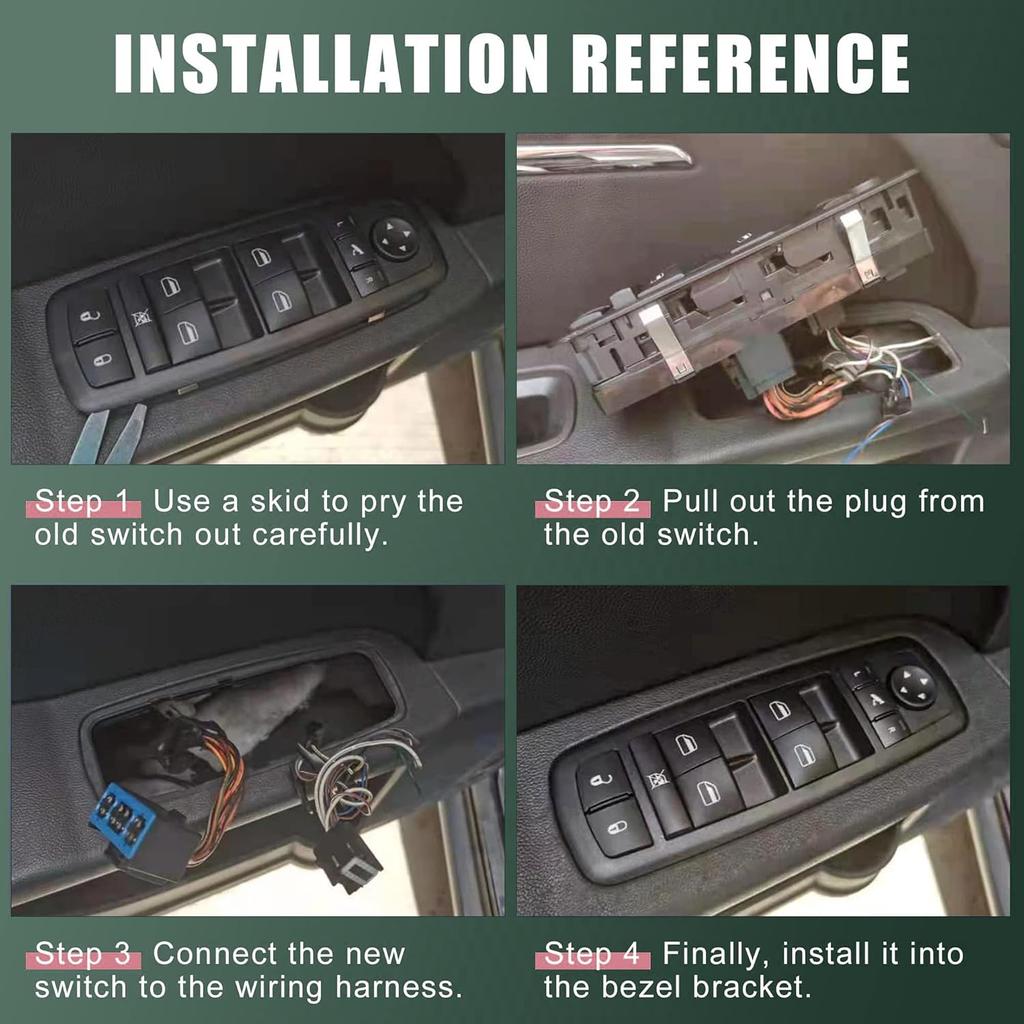 INSTALLATION REFERENCE

Step 1 Use a skid to pry the old switch out carefully.

Step 2 Pull out the plug from the old switch.

Step 3 Connect the new switch to the wiring harness.

Step 4 Finally, install it into the bezel bracket.