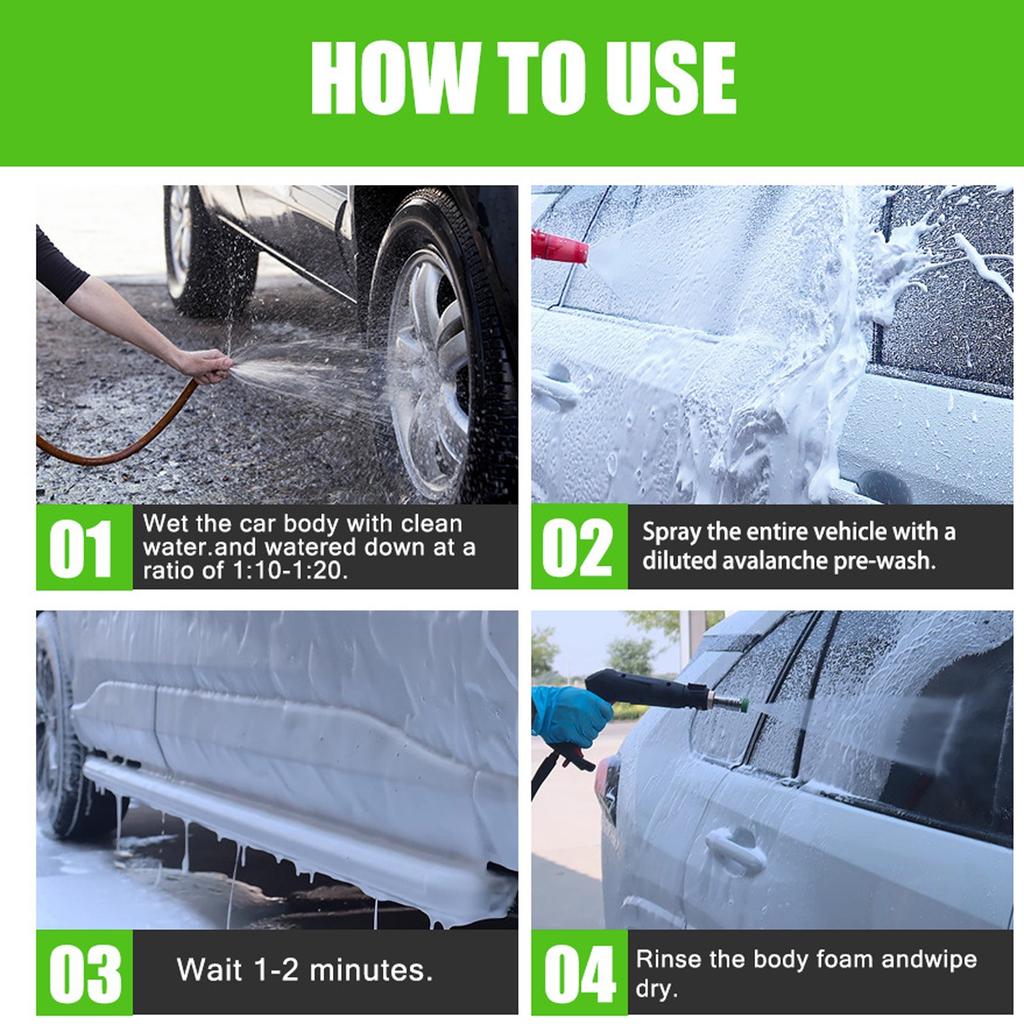 HOW TO USE

01 Wet the car body with clean water.and watered down at a ratio of 1:10-1:20.

02 Spray the entire vehicle with a diluted avalanche pre-wash.

03 Wait 1-2 minutes.

04 Rinse the body foam andwipe dry.