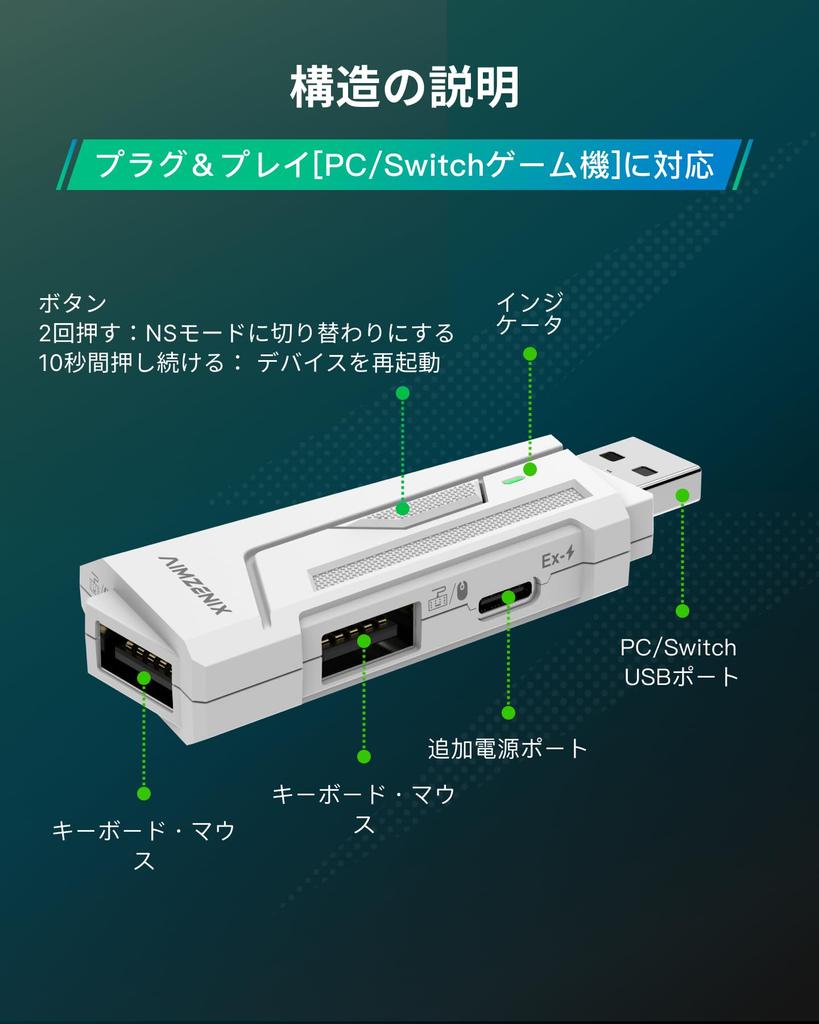 構造の説明

プラグ＆プレイ[PC/Switchゲーム機]に対応

ボタン
2回押す：NSモードに切り替わりにする
10秒間押し続ける： デバイスを再起動

インジケータ

AIMZENIX

Ex-

PC/Switch USBポート

追加電源ポート

キーボード・マウス

キーボード・マウス