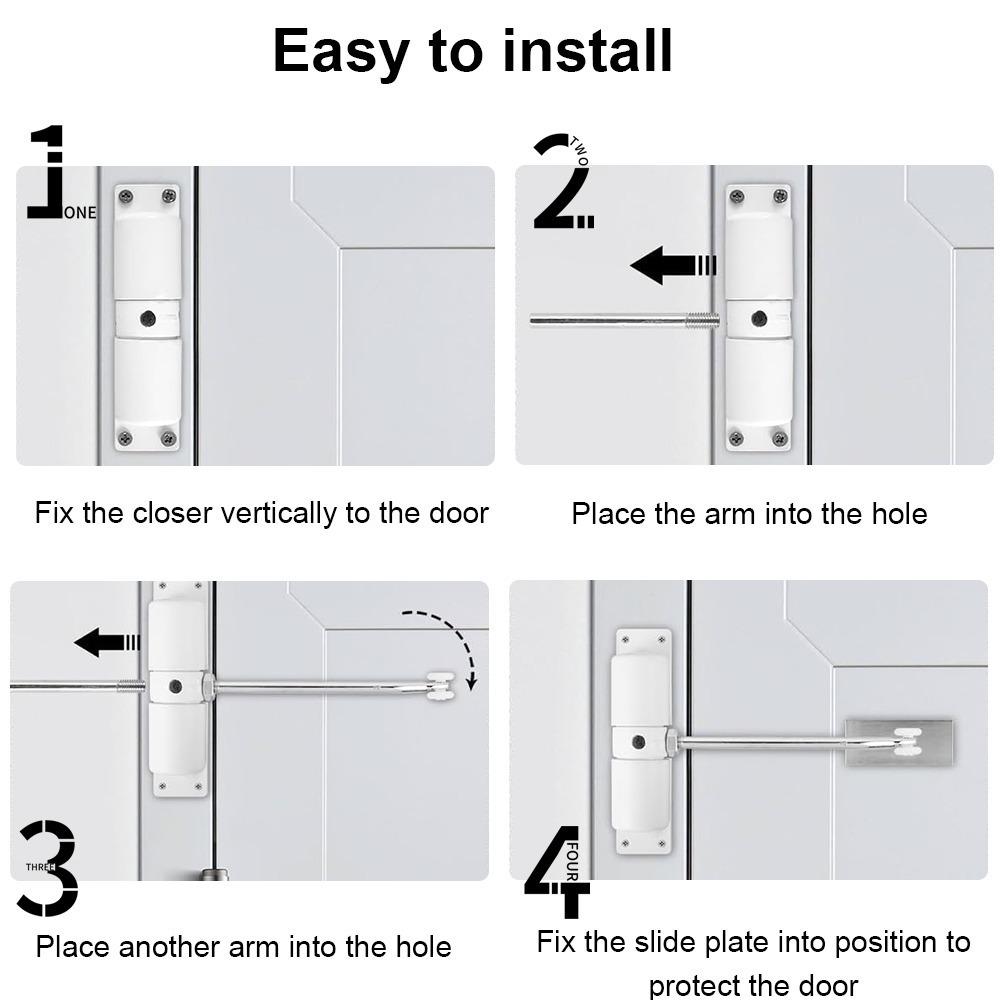 Easy to install

1 ONE

Fix the closer vertically to the door

2 TWO

Place the arm into the hole

3 THREE

Place another arm into the hole

4 FOUR

Fix the slide plate into position to protect the door