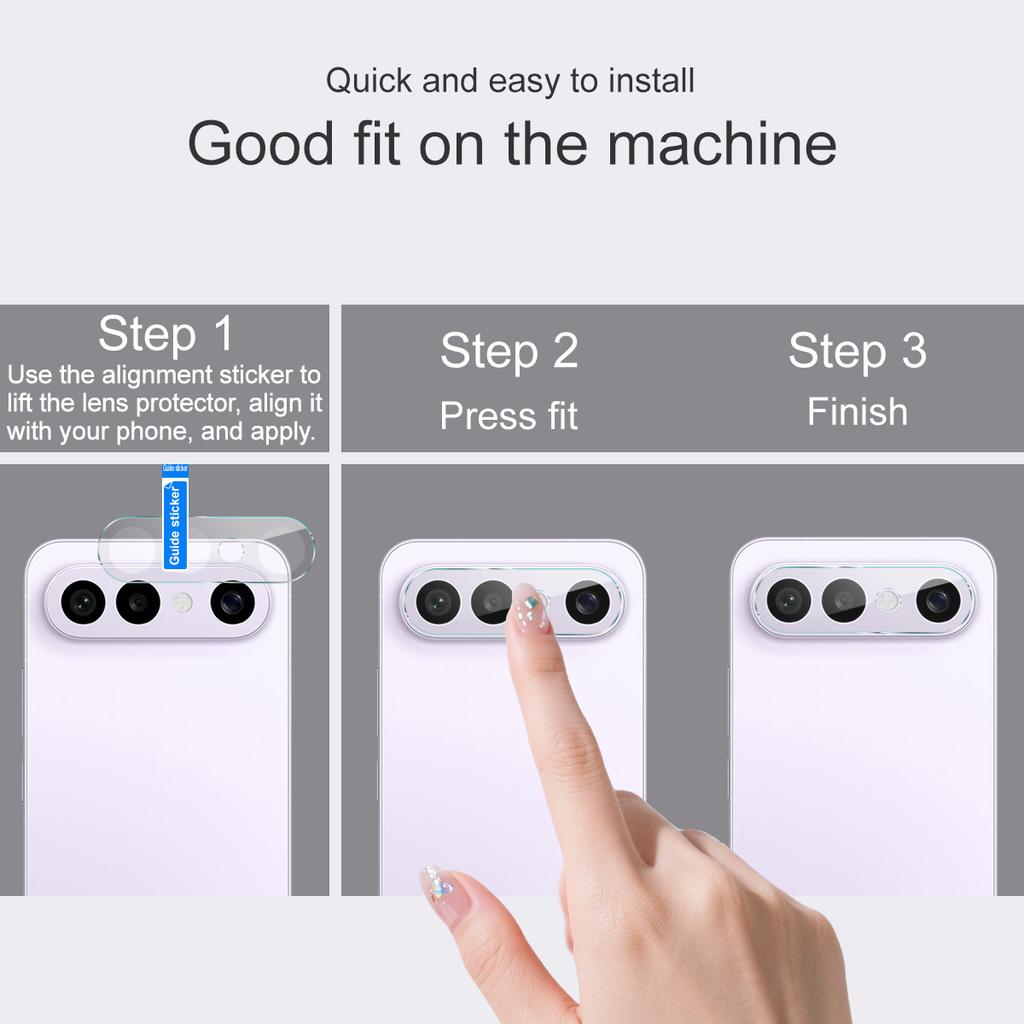 Quick and easy to install
Good fit on the machine

Step 1
Use the alignment sticker to lift the lens protector, align it with your phone, and apply.

Step 2
Press fit

Step 3
Finish

Guide sticker
Guide sticker