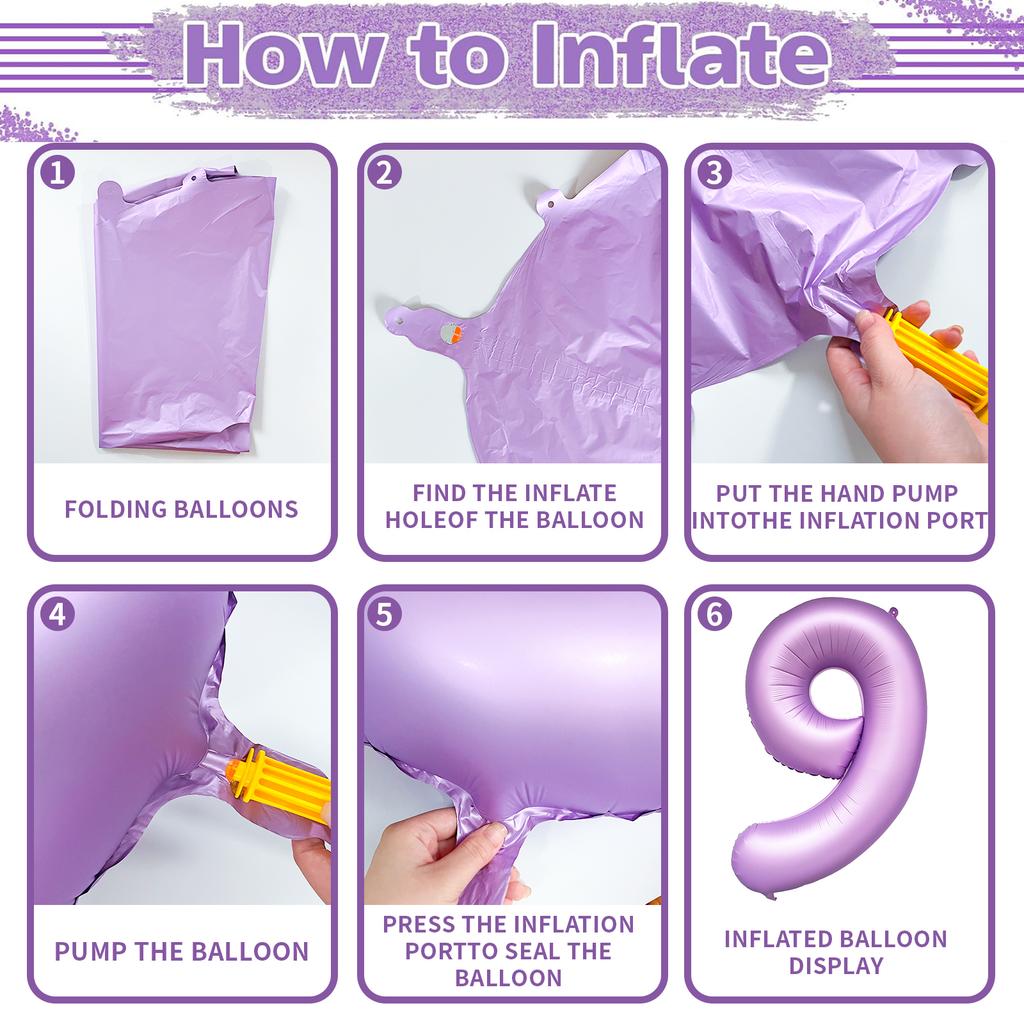 How to Inflate

1
FOLDING BALLOONS

2
FIND THE INFLATE HOLEOF THE BALLOON

3
PUT THE HAND PUMP INTOTHE INFLATION PORT

4
PUMP THE BALLOON

5
PRESS THE INFLATION PORTTO SEAL THE BALLOON

6
INFLATED BALLOON DISPLAY