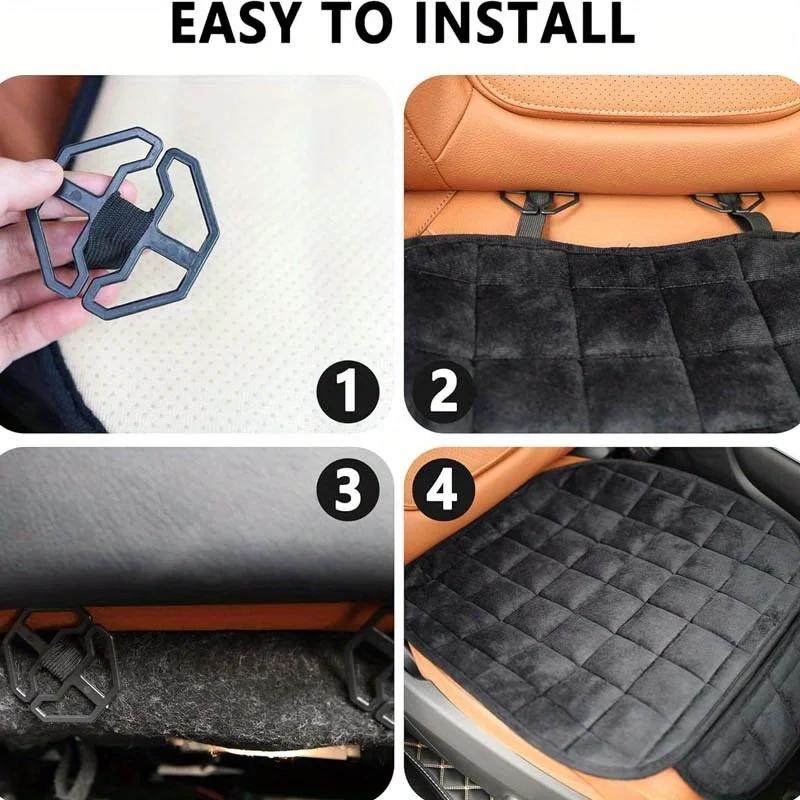 EASY TO INSTALL

1

2

3

4