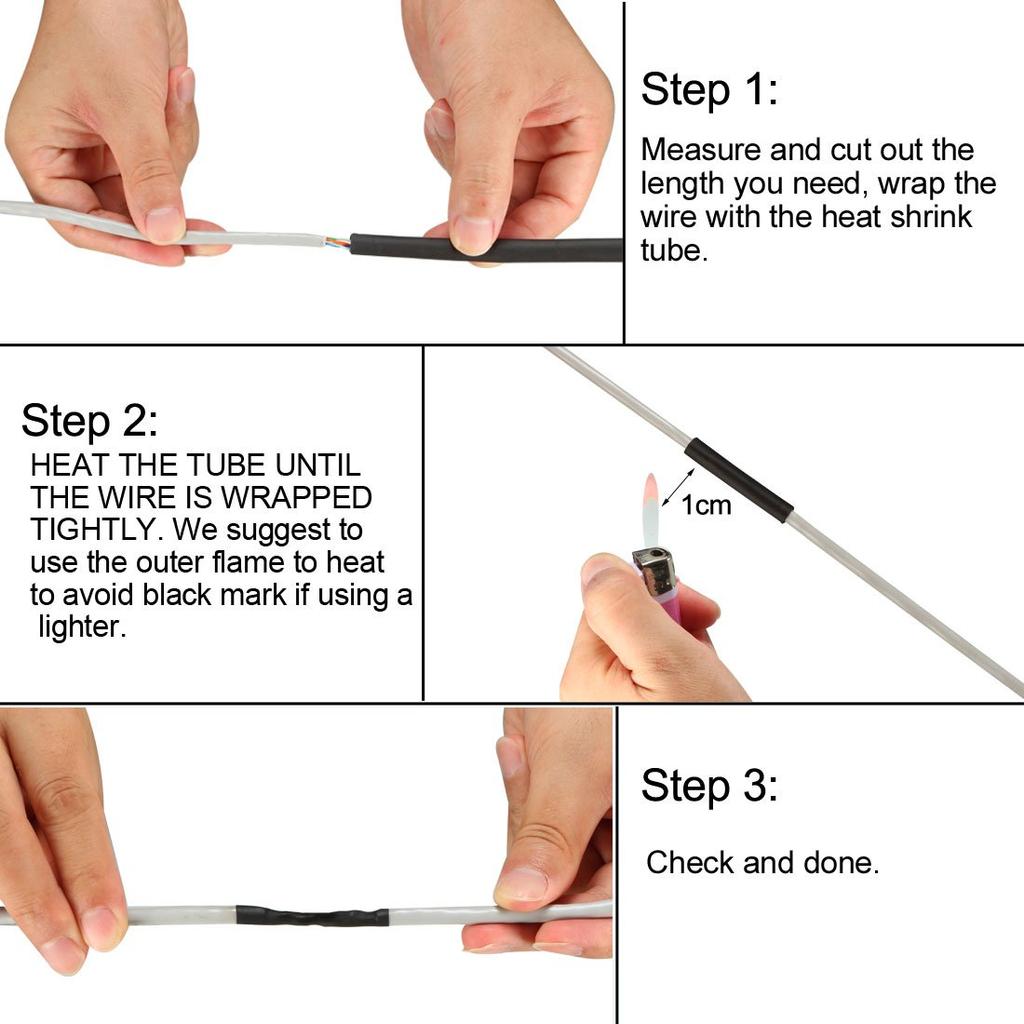 Step 1:

Measure and cut out the length you need, wrap the wire with the heat shrink tube.

Step 2:

HEAT THE TUBE UNTIL THE WIRE IS WRAPPED TIGHTLY. We suggest to use the outer flame to heat to avoid black mark if using a lighter.

1cm

Step 3:

Check and done.